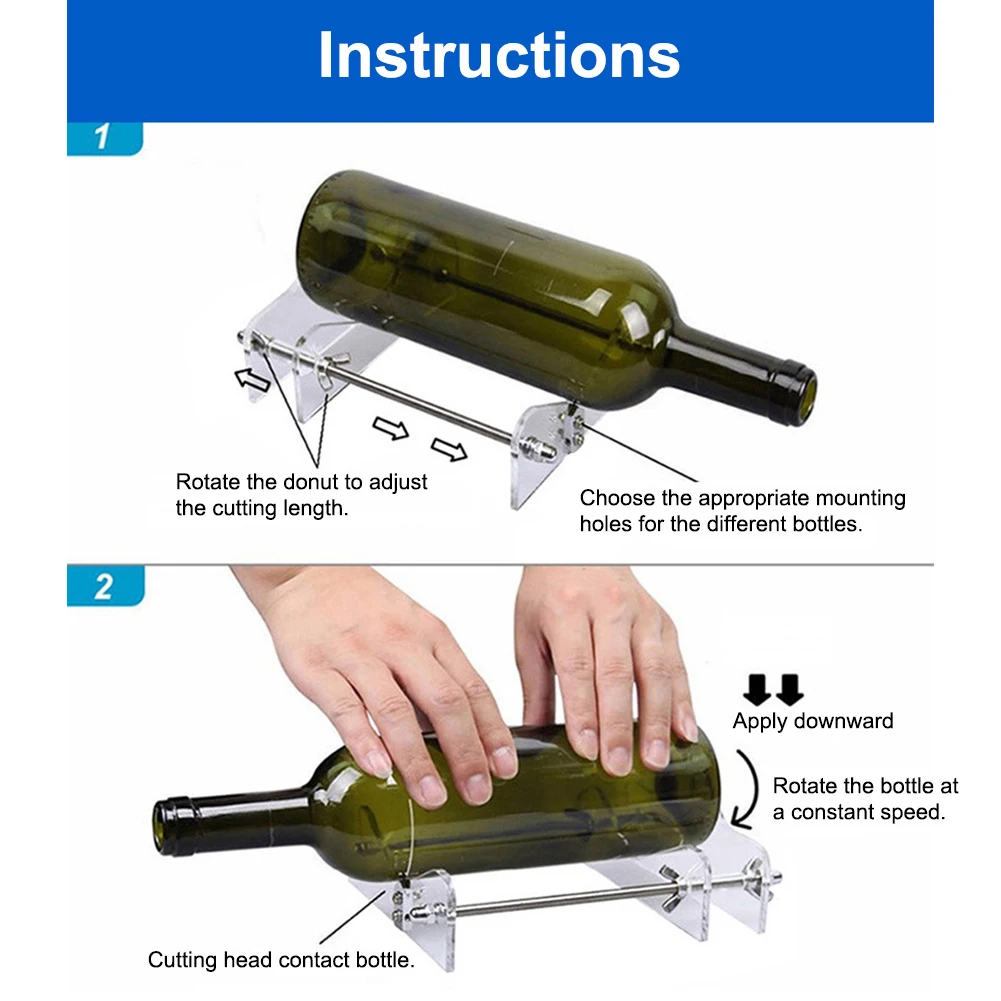 Instructions

1

Rotate the donut to adjust the cutting length.

Choose the appropriate mounting holes for the different bottles.

2

Apply downward

Rotate the bottle at a constant speed.

Cutting head contact bottle.