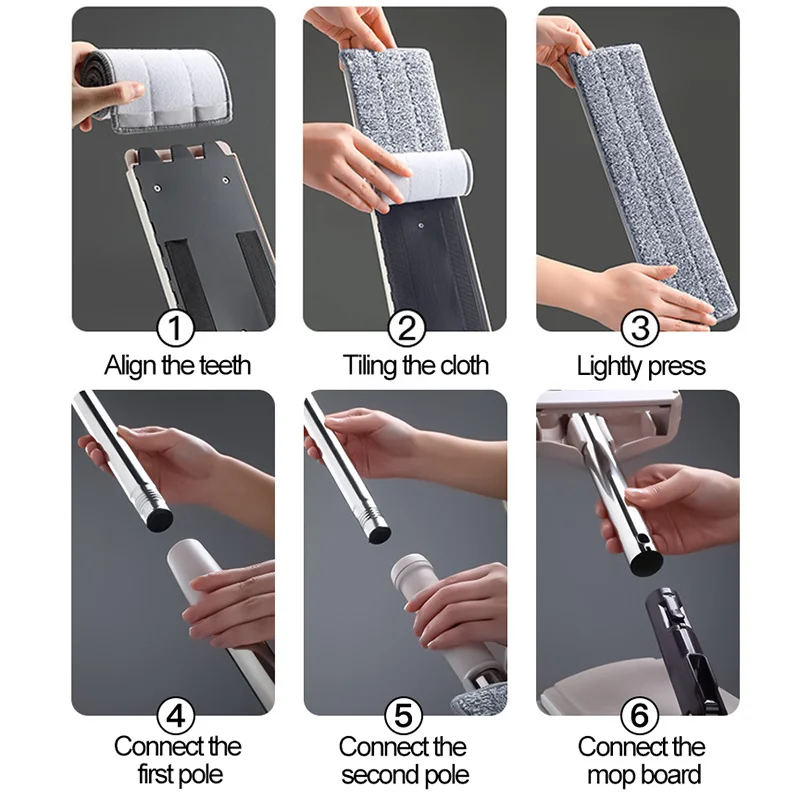 1
Align the teeth

2
Tiling the cloth

3
Lightly press

4
Connect the first pole

5
Connect the second pole

6
Connect the mop board