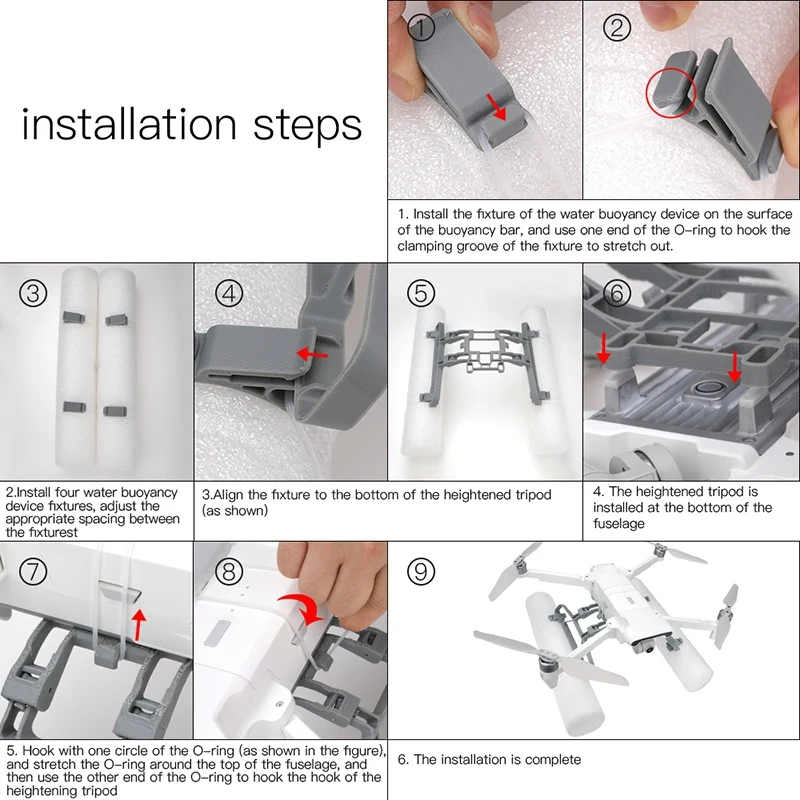 installation steps

①

②

1. Install the fixture of the water buoyancy device on the surface of the buoyancy bar, and use one end of the O-ring to hook the clamping groove of the fixture to stretch out.

③

④

⑤

⑥

2.Install four water buoyancy device fixtures, adjust the appropriate spacing between the fixturest

3.Align the fixture to the bottom of the heightened tripod (as shown)

4. The heightened tripod is installed at the bottom of the fuselage

⑦

⑧

⑨

5. Hook with one circle of the O-ring (as shown in the figure), and stretch the O-ring around the top of the fuselage, and then use the other end of the O-ring to hook the hook of the heightening tripod

6. The installation is complete