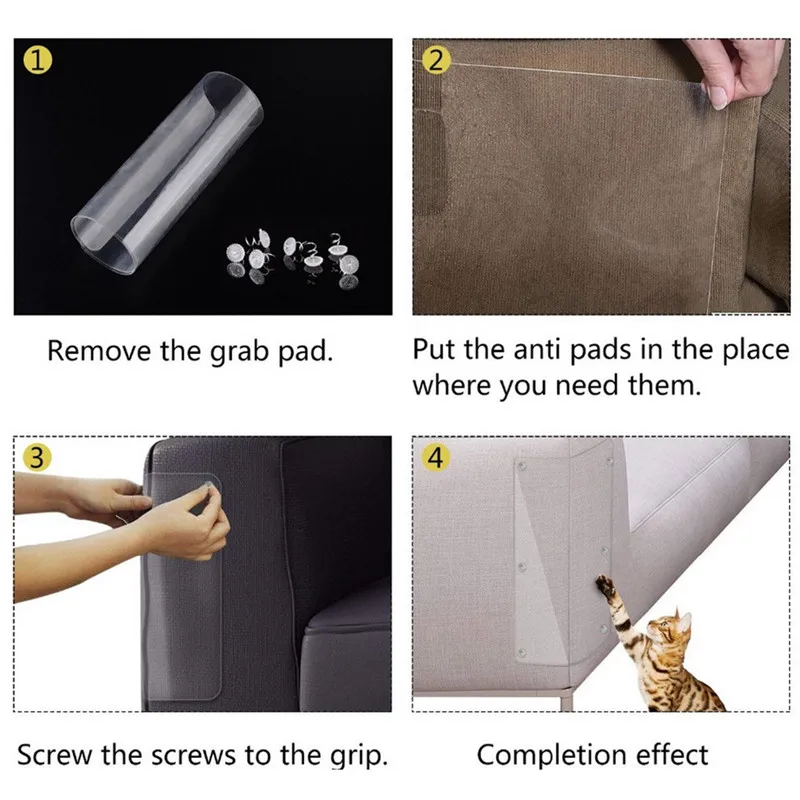 1

Remove the grab pad.

2

Put the anti pads in the place where you need them.

3

Screw the screws to the grip.

4

Completion effect