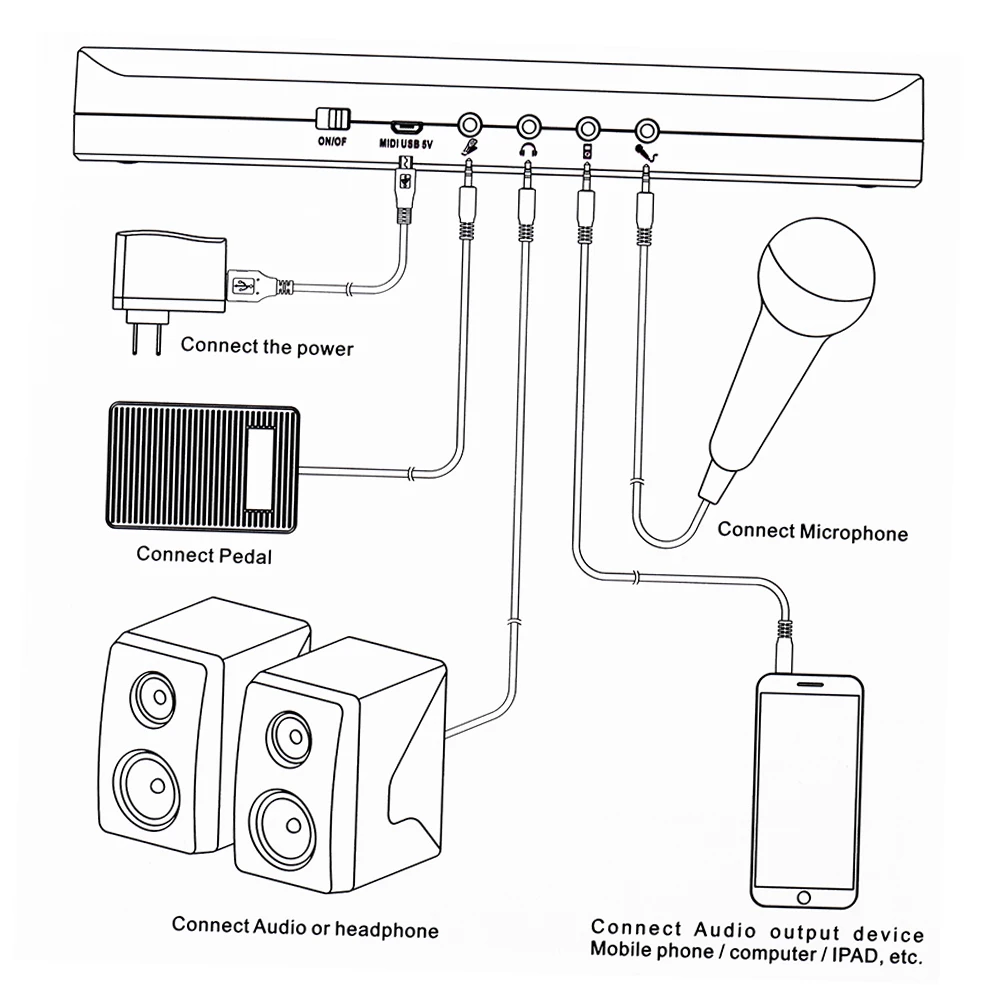 ON/OF
MIDI USB 5V

Connect the power

Connect Pedal

Connect Microphone

Connect Audio or headphone

Connect Audio output device
Mobile phone / computer / IPAD, etc.