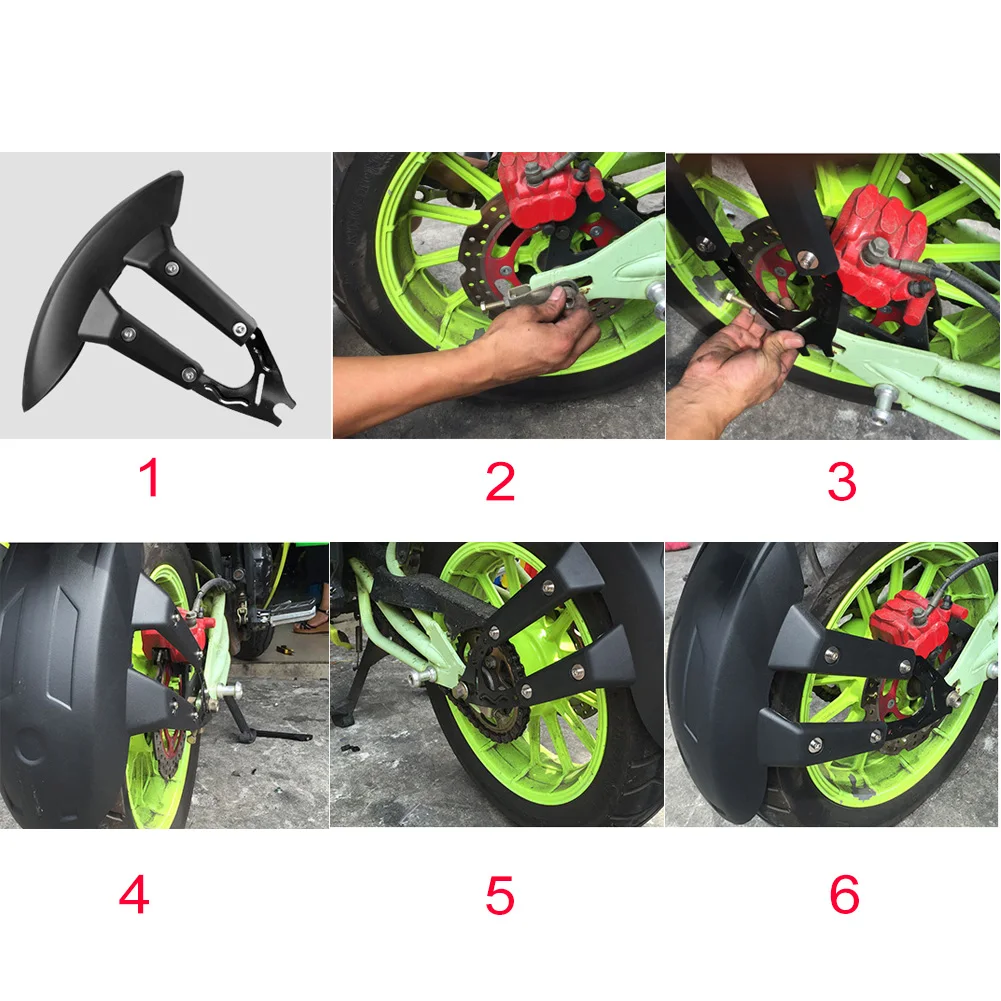 1

2

3

4

5

6