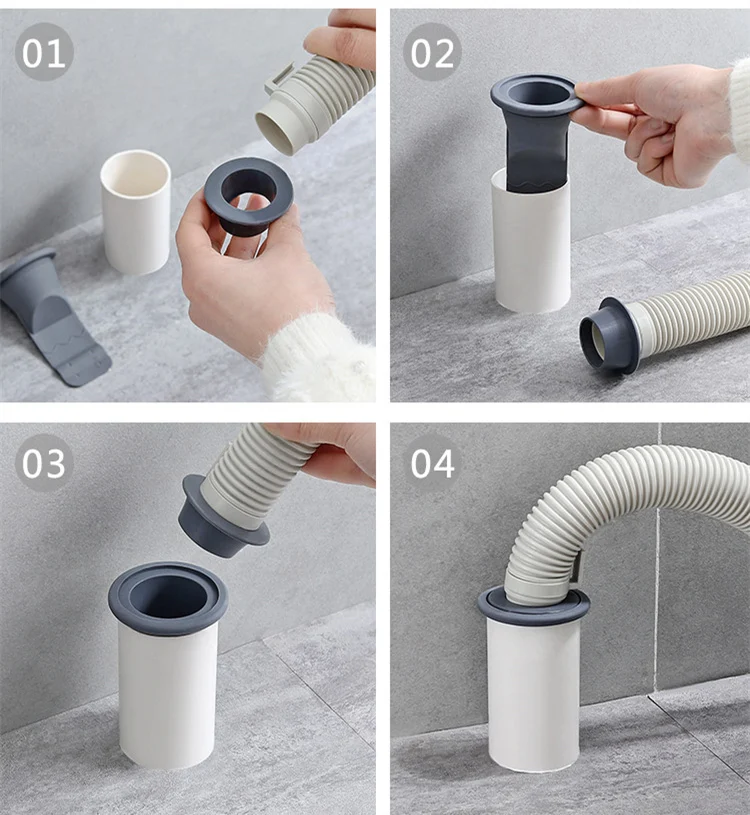 01

02

03

04