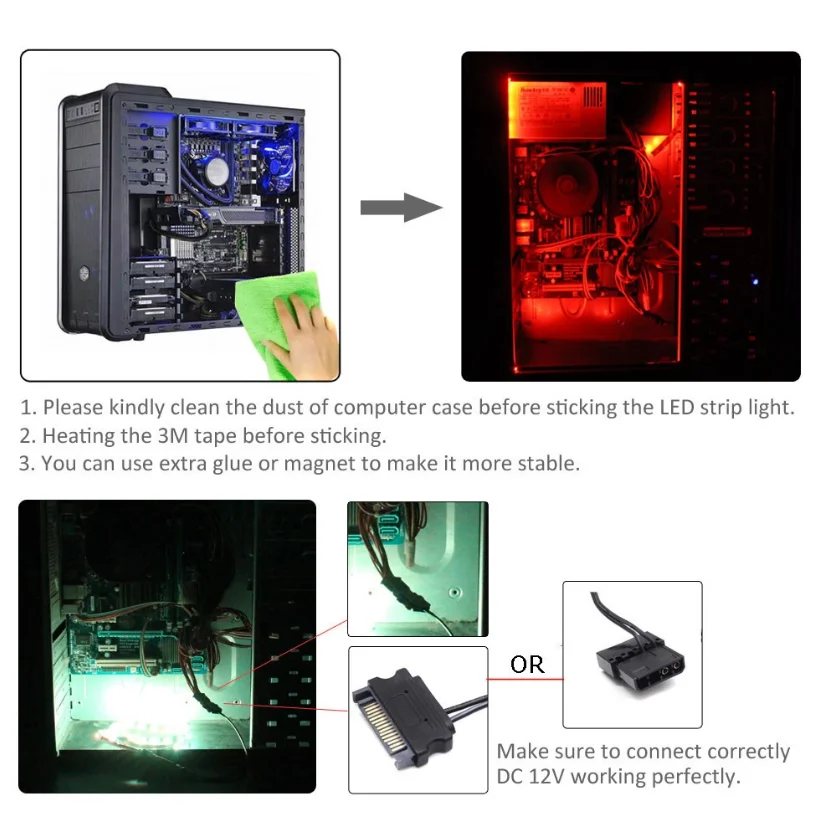 1. Please kindly clean the dust of computer case before sticking the LED strip light.
2. Heating the 3M tape before sticking.
3. You can use extra glue or magnet to make it more stable.

OR

Make sure to connect correctly DC 12V working perfectly.