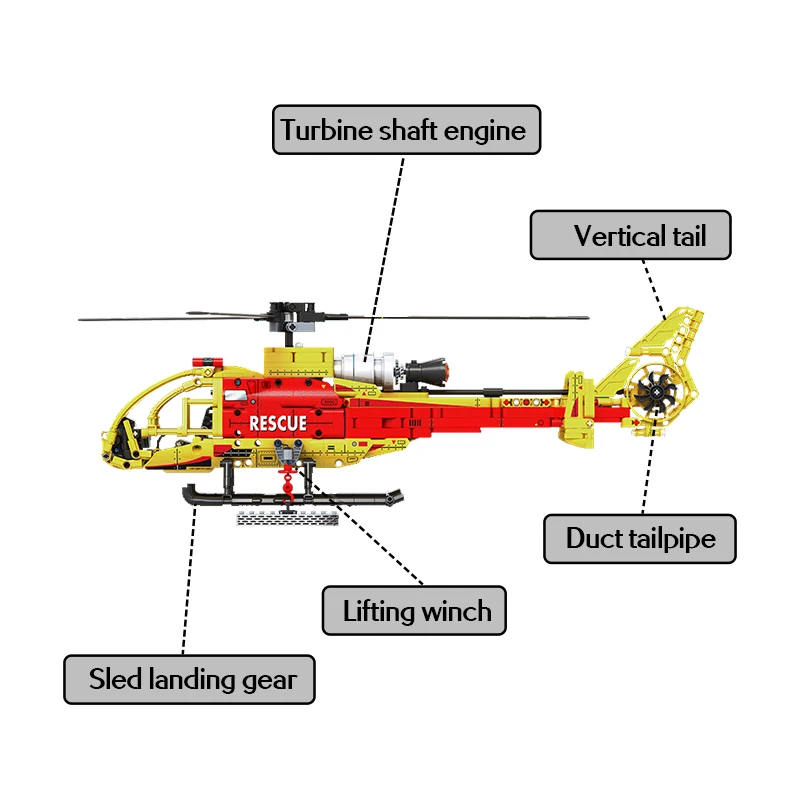 Turbine shaft engine

Vertical tail

RESCUE

Duct tailpipe

Lifting winch

Sled landing gear