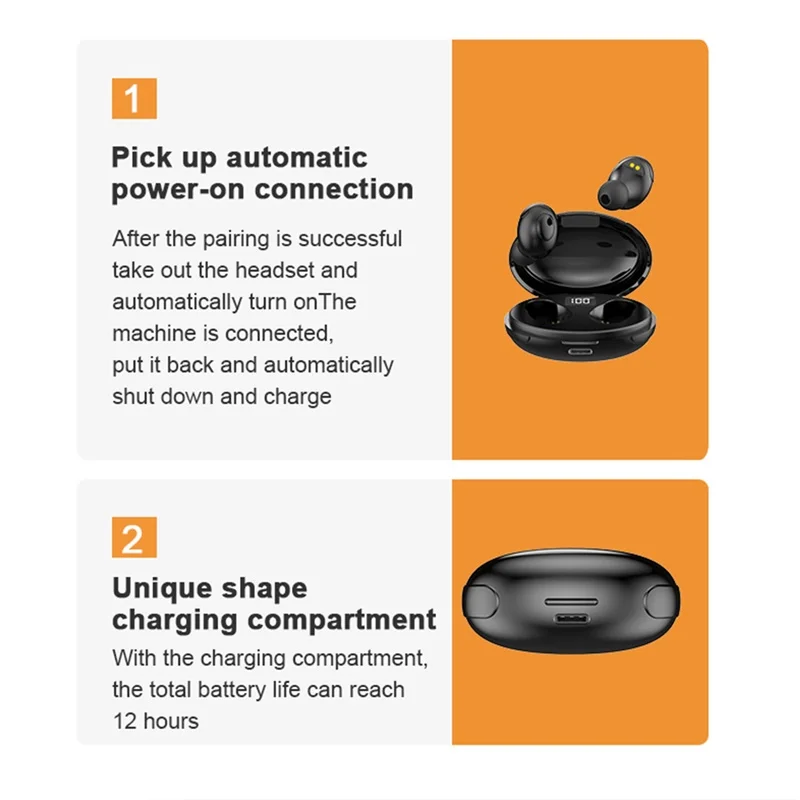 1

Pick up automatic power-on connection

After the pairing is successful take out the headset and automatically turn onThe machine is connected, put it back and automatically shut down and charge

100

2

Unique shape charging compartment

With the charging compartment, the total battery life can reach 12 hours