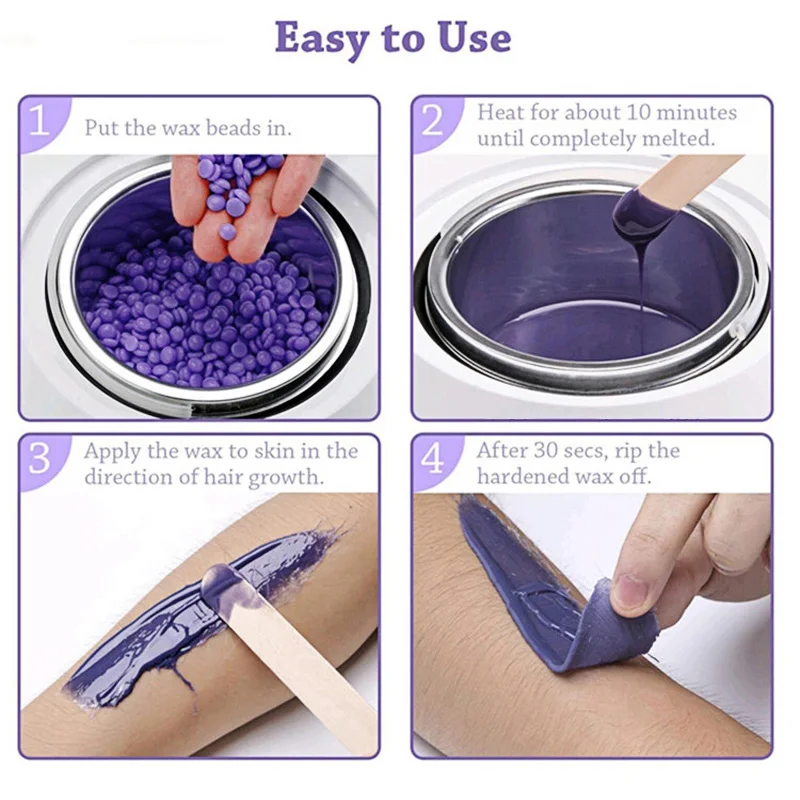 Easy to Use

1 Put the wax beads in.

2 Heat for about 10 minutes until completely melted.

3 Apply the wax to skin in the direction of hair growth.

4 After 30 secs, rip the hardened wax off.