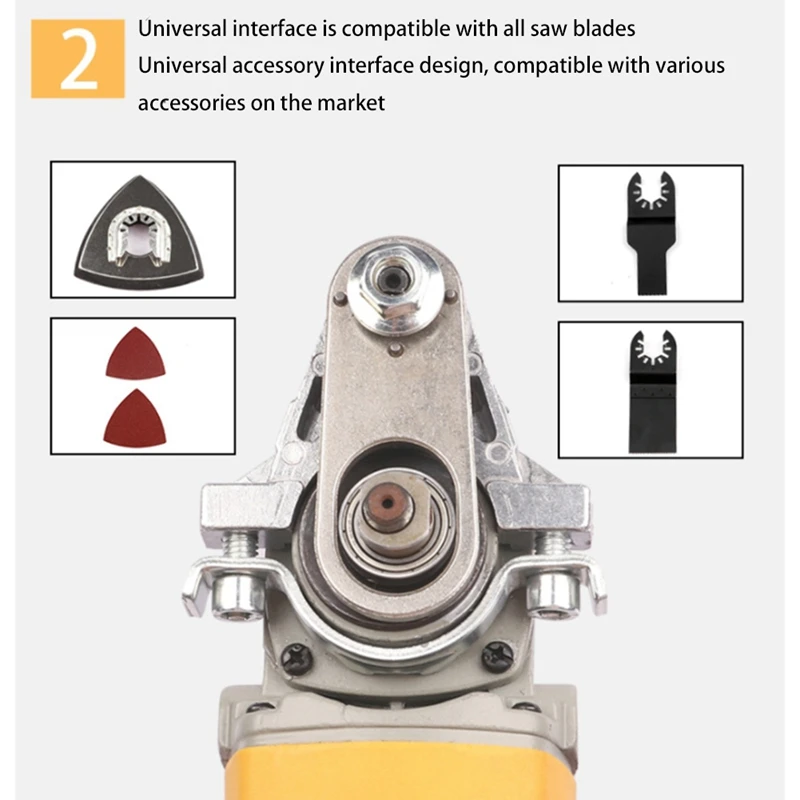 2

Universal interface is compatible with all saw blades

Universal accessory interface design, compatible with various accessories on the market