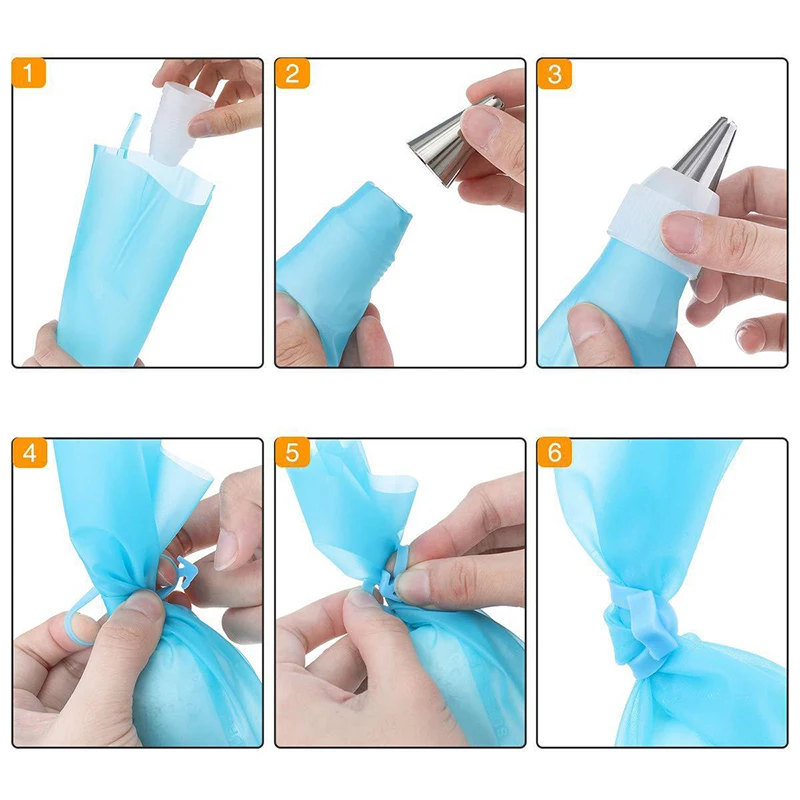 1

2

3

4

5

6