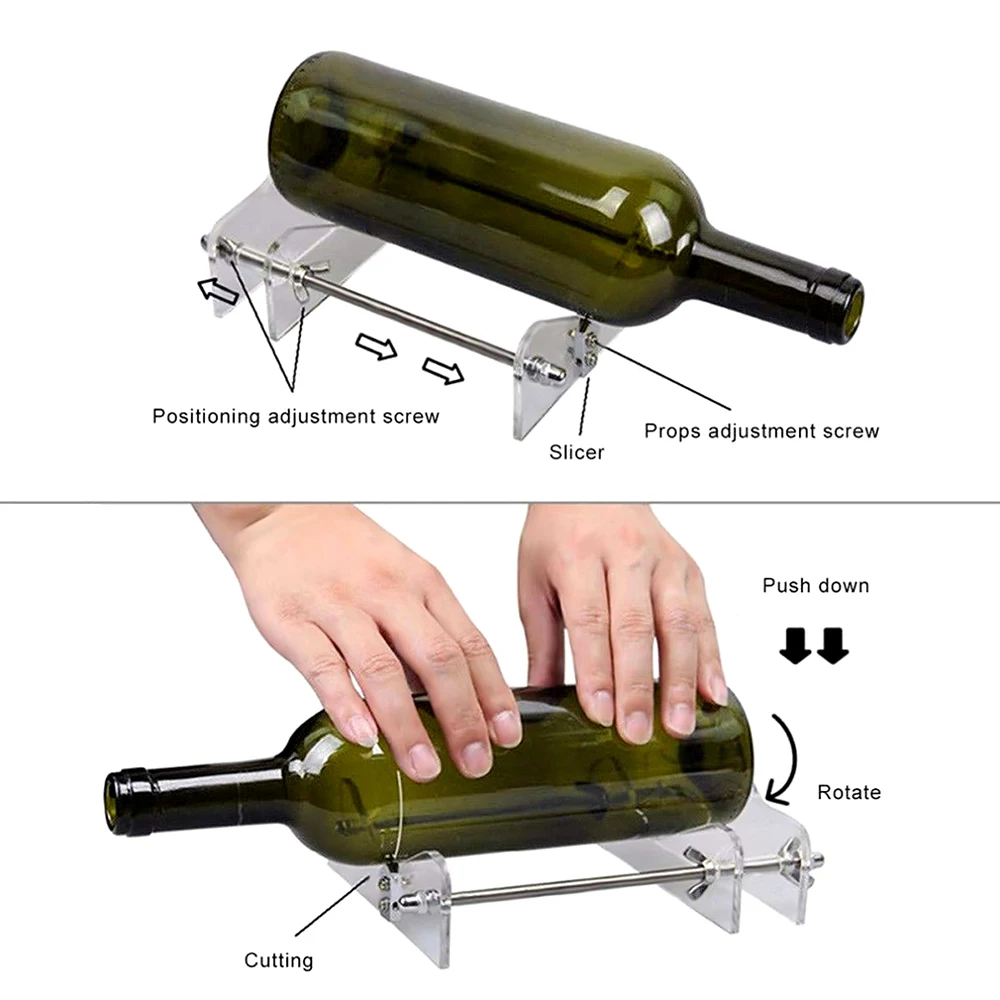 Positioning adjustment screw

Slicer

Props adjustment screw

Push down

Rotate

Cutting