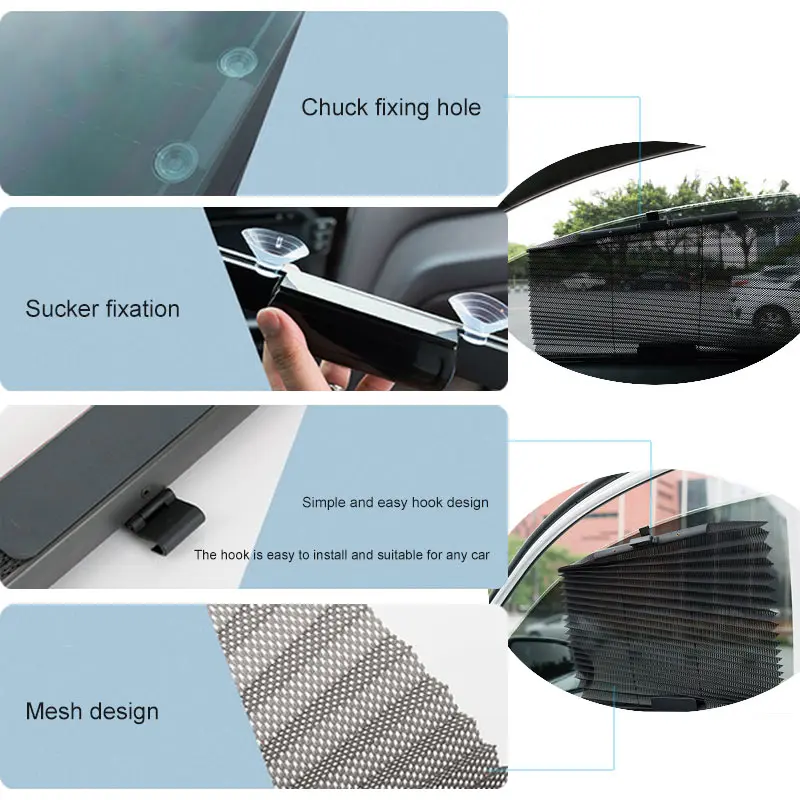 Chuck fixing hole

Sucker fixation

Simple and easy hook design

The hook is easy to install and suitable for any car

Mesh design