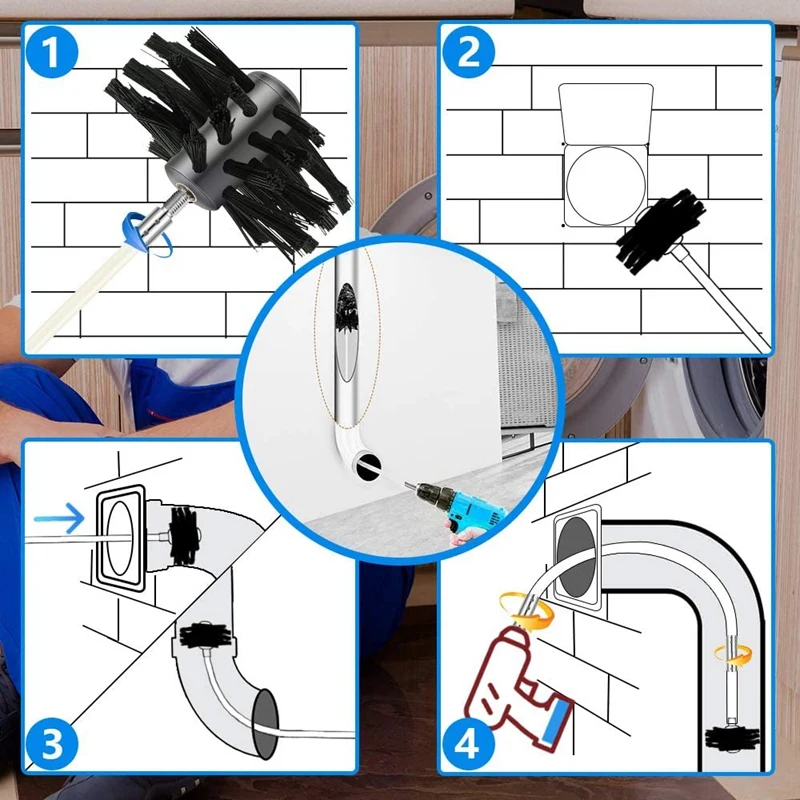 1

2

3

4