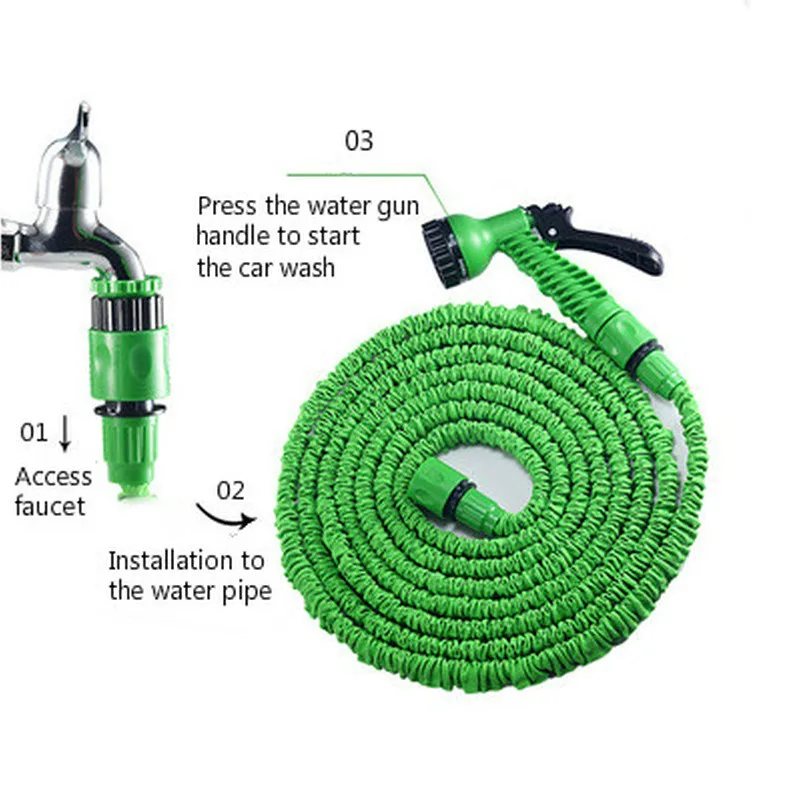 03

Press the water gun handle to start the car wash

01

Access faucet

02

Installation to the water pipe