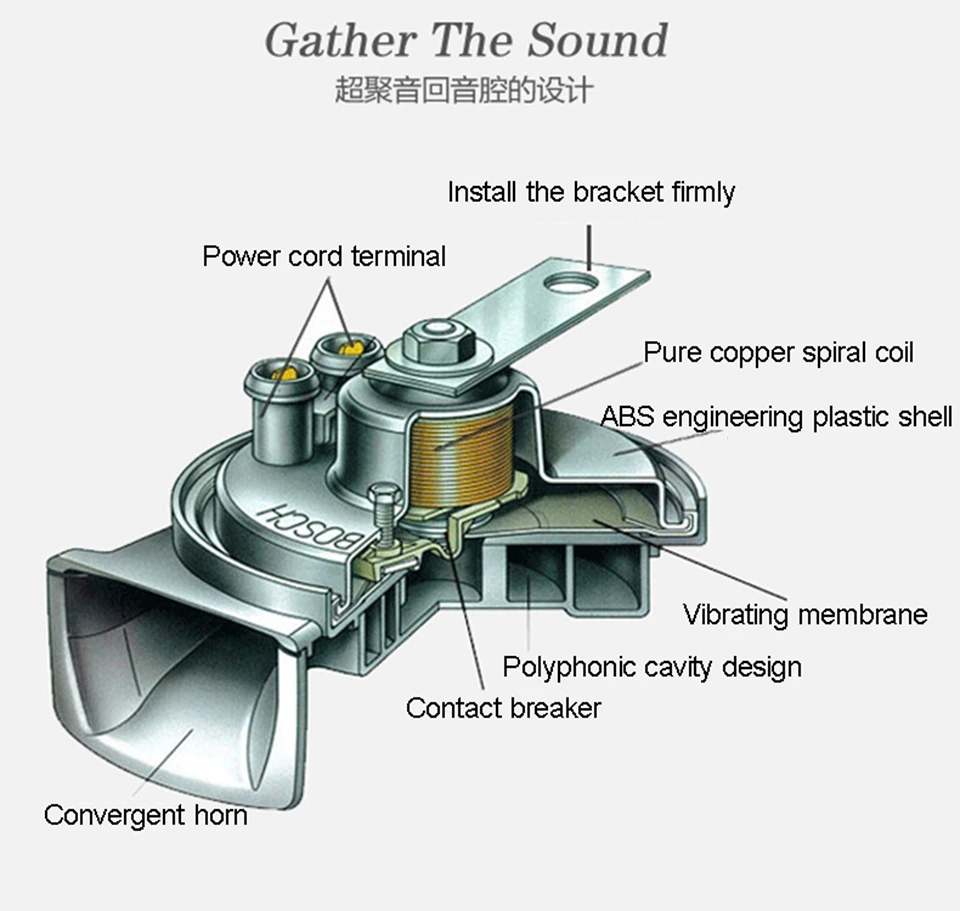 Gather The Sound
超聚音回音腔的设计

Install the bracket firmly

Power cord terminal

Pure copper spiral coil

ABS engineering plastic shell

BOSCH

Vibrating membrane

Polyphonic cavity design

Contact breaker

Convergent horn