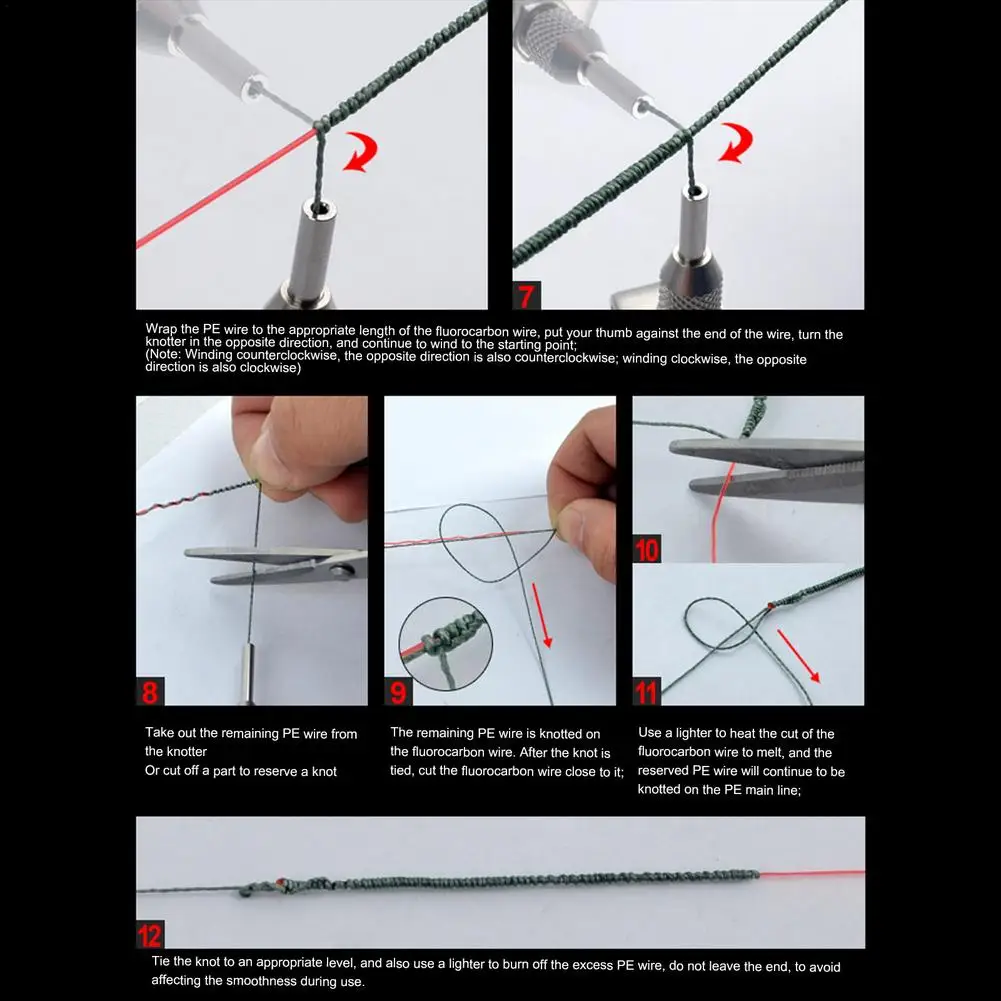 7

Wrap the PE wire to the appropriate length of the fluorocarbon wire, put your thumb against the end of the wire, turn the knotter in the opposite direction, and continue to wind to the starting point;
(Note: Winding counterclockwise, the opposite direction is also counterclockwise; winding clockwise, the opposite direction is also clockwise)

8

9

10

11

Take out the remaining PE wire from the knotter
Or cut off a part to reserve a knot

The remaining PE wire is knotted on the fluorocarbon wire. After the knot is tied, cut the fluorocarbon wire close to it;

Use a lighter to heat the cut of the fluorocarbon wire to melt, and the reserved PE wire will continue to be knotted on the PE main line;

12

Tie the knot to an appropriate level, and also use a lighter to burn off the excess PE wire, do not leave the end, to avoid affecting the smoothness during use.