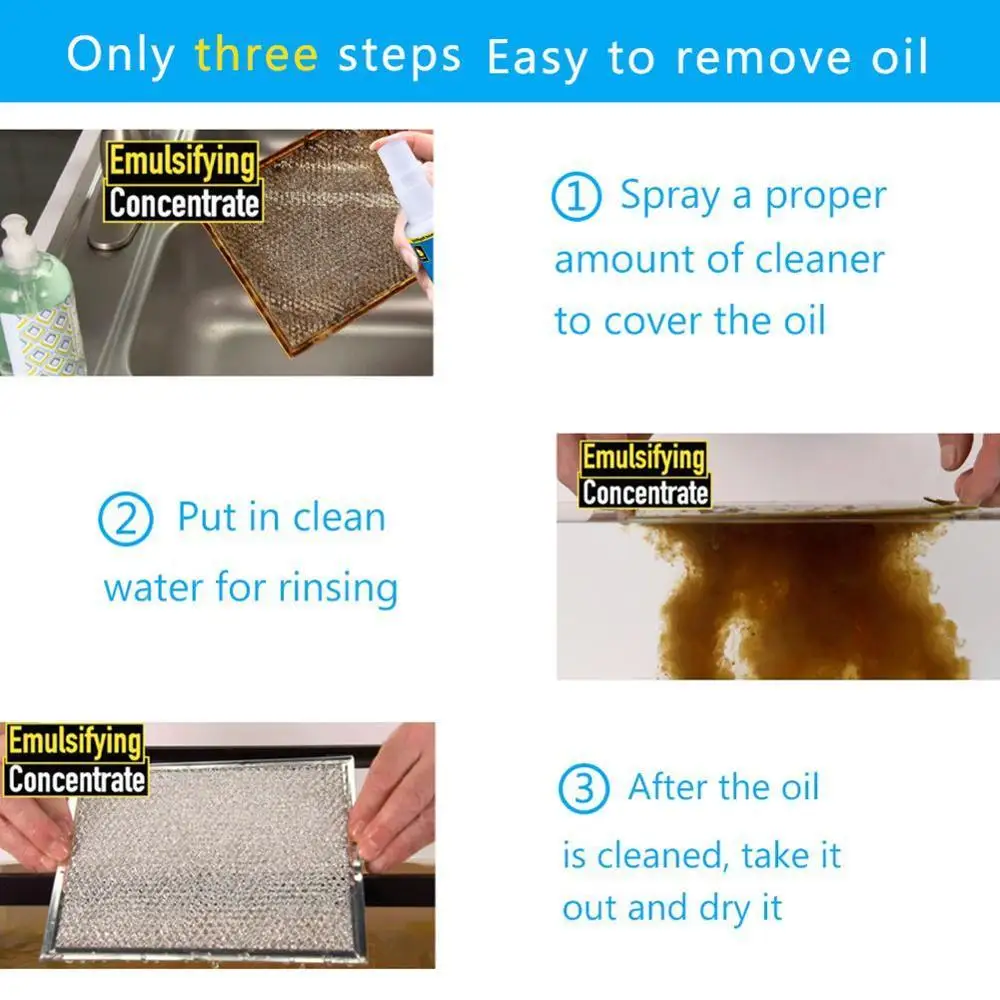 Only three steps Easy to remove oil

Emulsifying
Concentrate

① Spray a proper amount of cleaner to cover the oil

② Put in clean water for rinsing

Emulsifying
Concentrate

Emulsifying
Concentrate

③ After the oil is cleaned, take it out and dry it