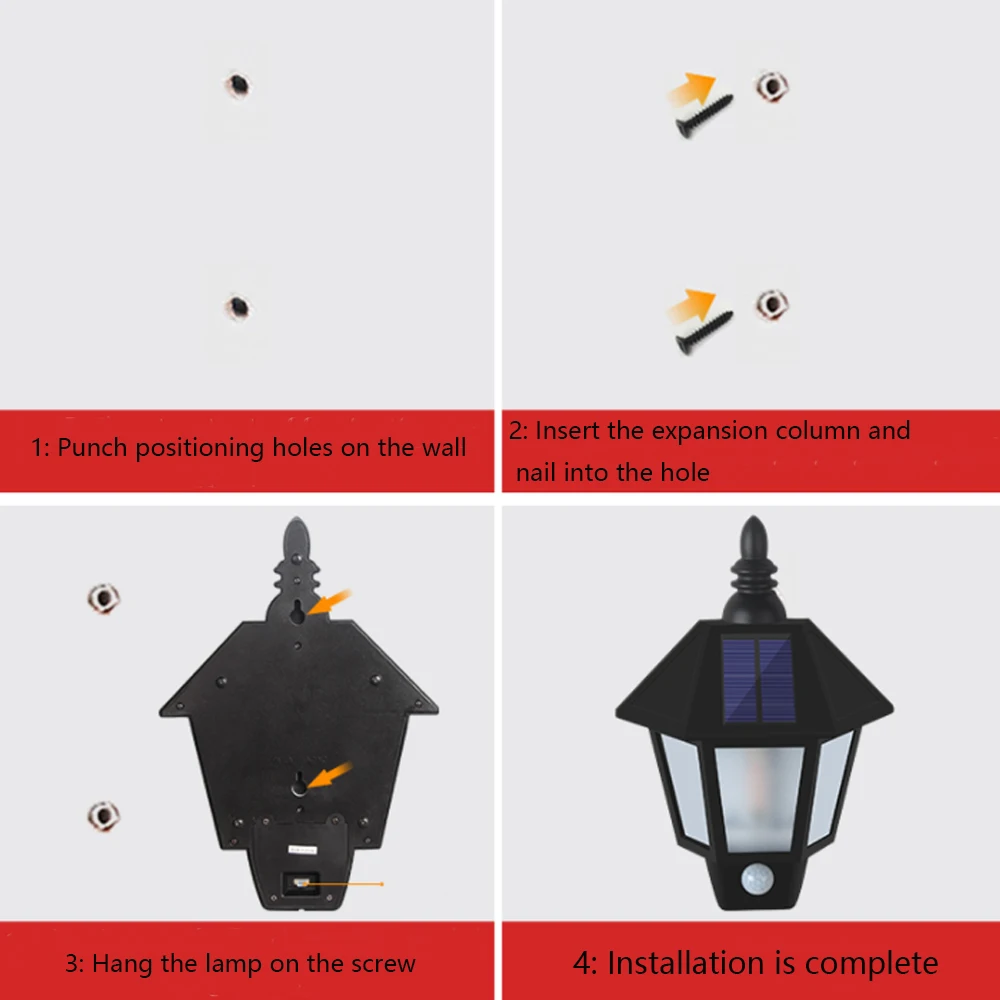 1: Punch positioning holes on the wall

2: Insert the expansion column and nail into the hole

3: Hang the lamp on the screw

4: Installation is complete