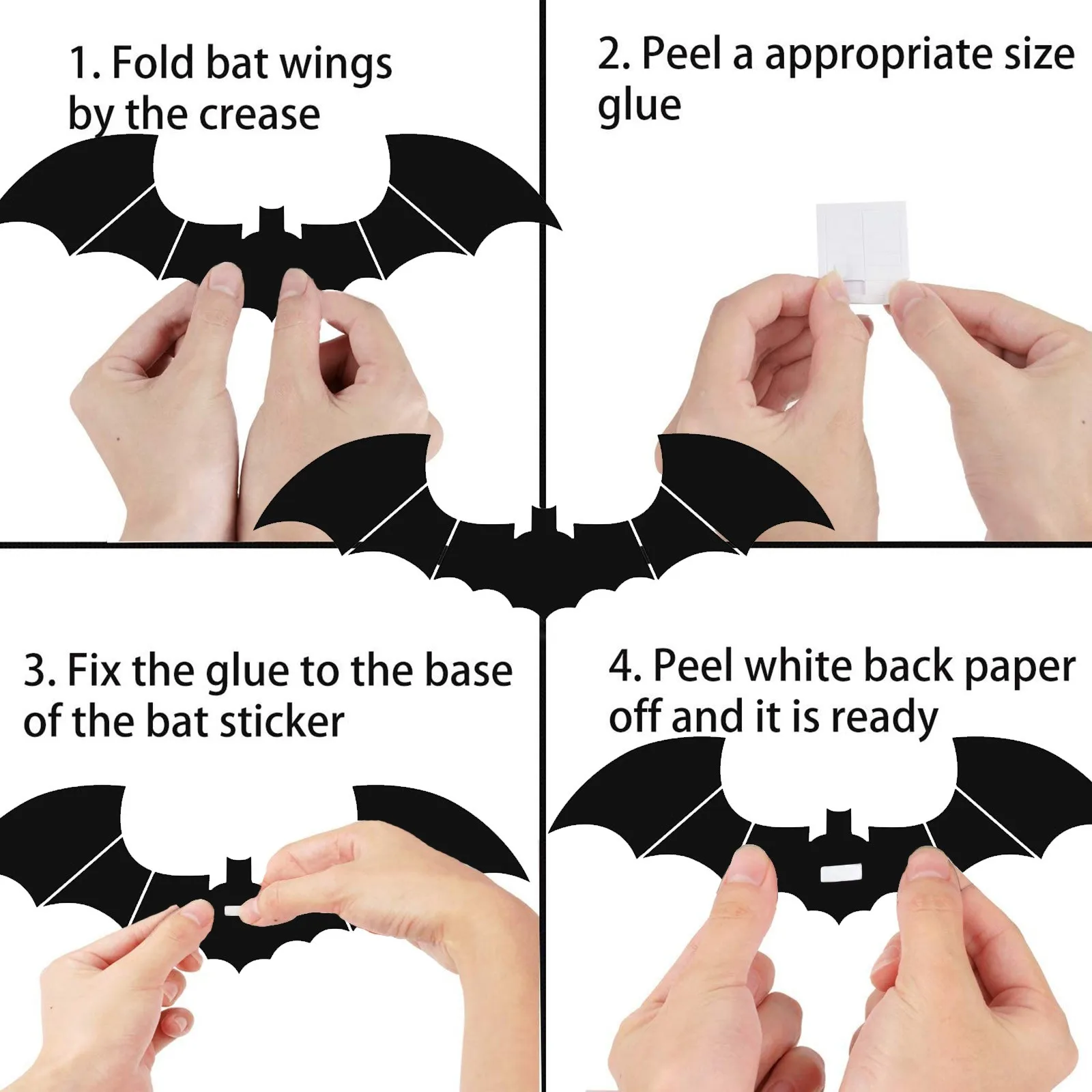 1. Fold bat wings by the crease

2. Peel a appropriate size glue

3. Fix the glue to the base of the bat sticker

4. Peel white back paper off and it is ready