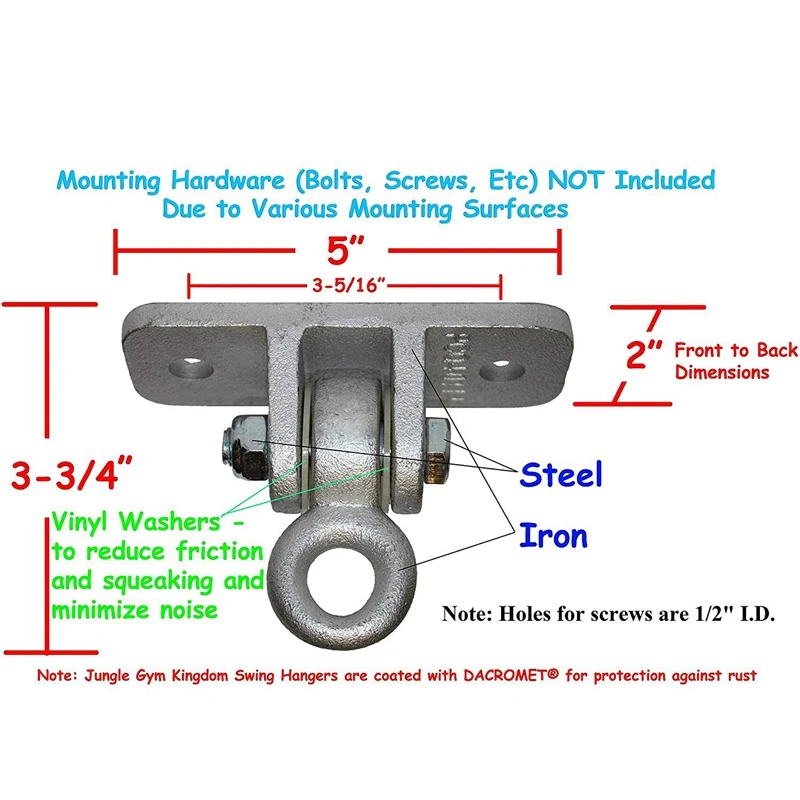 Mounting Hardware (Bolts, Screws, Etc) NOT Included
Due to Various Mounting Surfaces

5"

3-5/16"

2" Front to Back Dimensions

3-3/4"

Steel

Iron

Vinyl Washers - to reduce friction and squeaking and minimize noise

Note: Holes for screws are 1/2" I.D.

Note: Jungle Gym Kingdom Swing Hangers are coated with DACROMET® for protection against rust