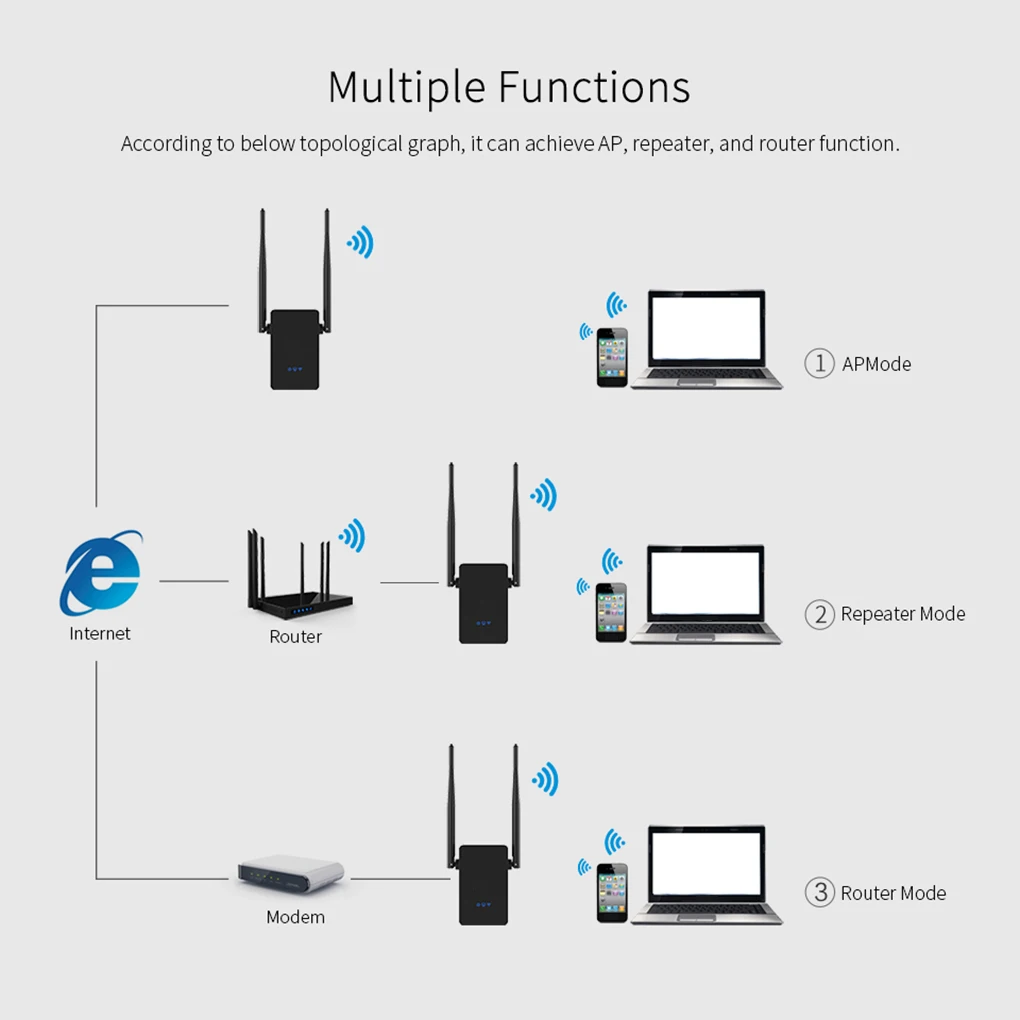 Multiple Functions

According to below topological graph, it can achieve AP, repeater, and router function.

① APMode

Internet

Router

② Repeater Mode

Modem

③ Router Mode