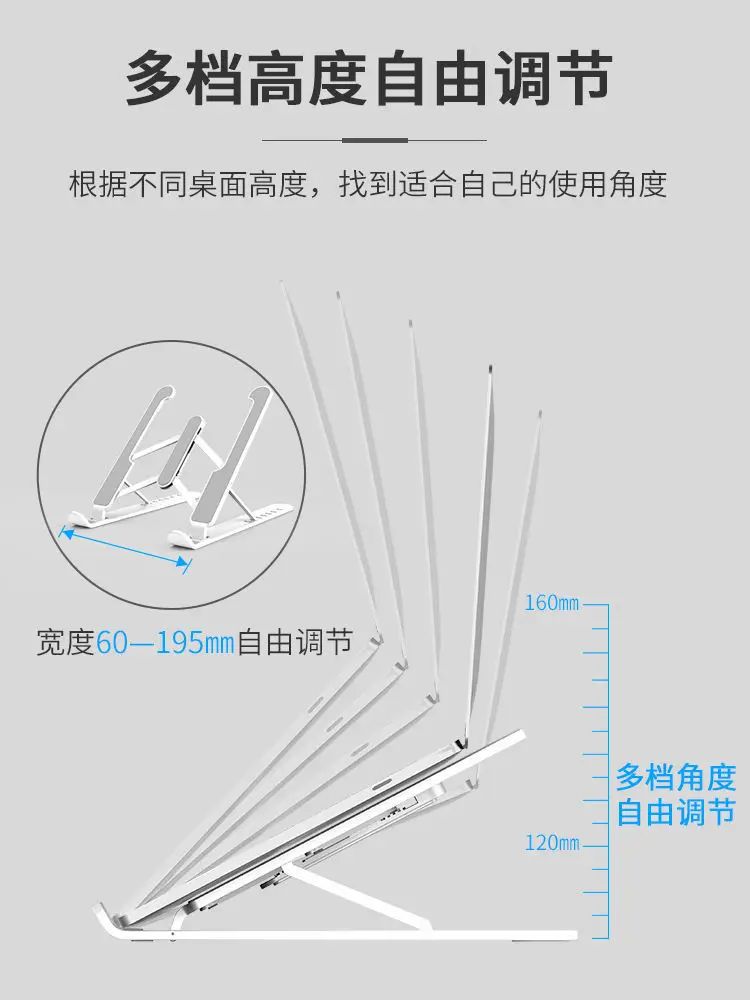 多档高度自由调节

根据不同桌面高度，找到适合自己的使用角度

宽度60—195㎜自由调节

160㎜

多档角度
自由调节

120㎜