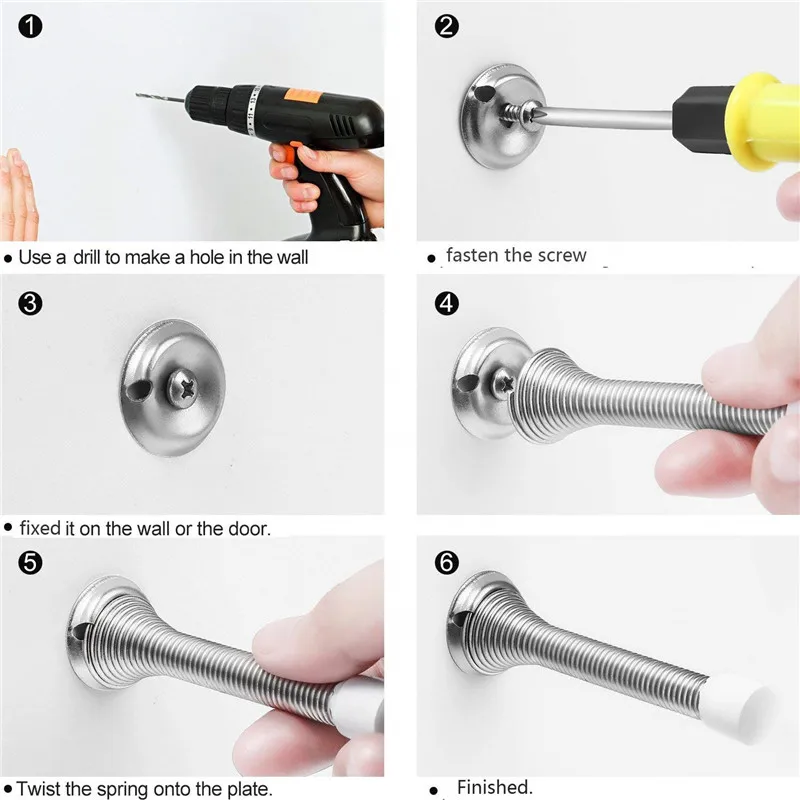 1

• Use a drill to make a hole in the wall

2

• fasten the screw

3

• fixed it on the wall or the door.

4

5

• Twist the spring onto the plate.

6

• Finished.