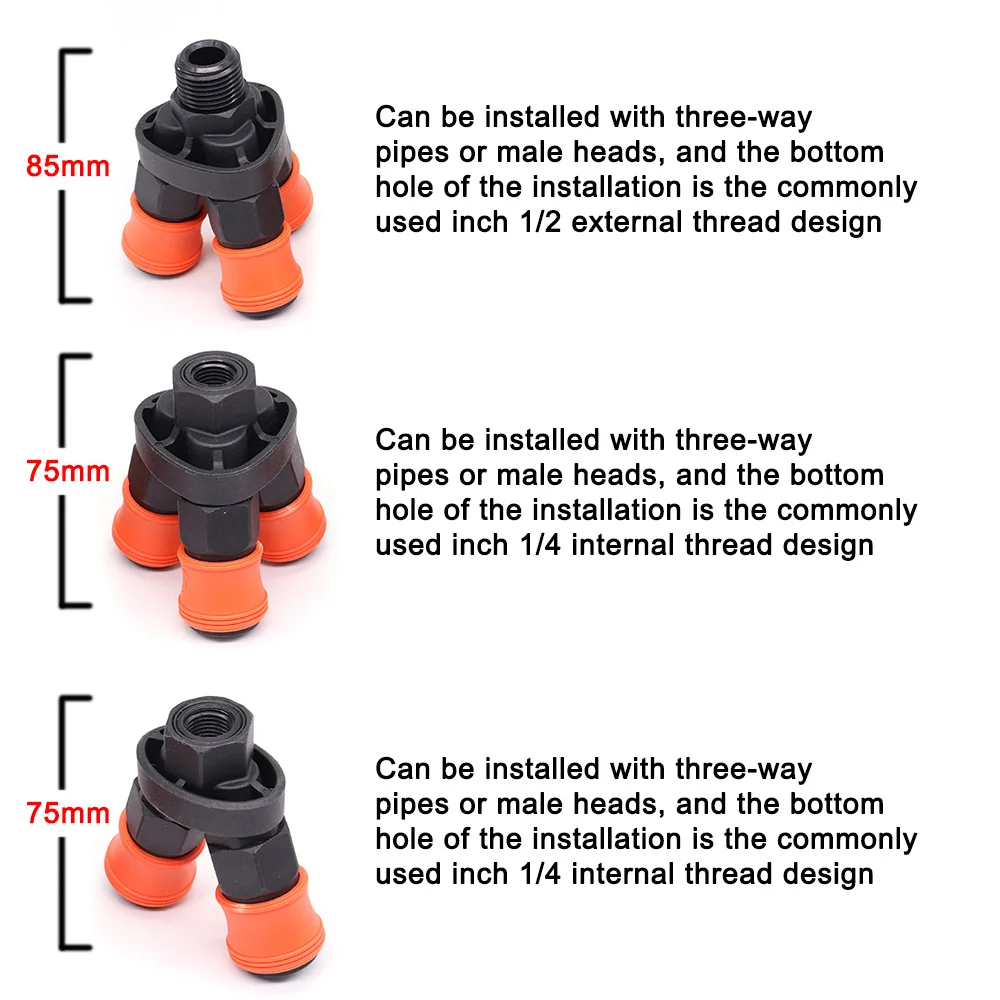 85mm

Can be installed with three-way pipes or male heads, and the bottom hole of the installation is the commonly used inch 1/2 external thread design

75mm

Can be installed with three-way pipes or male heads, and the bottom hole of the installation is the commonly used inch 1/4 internal thread design

75mm

Can be installed with three-way pipes or male heads, and the bottom hole of the installation is the commonly used inch 1/4 internal thread design