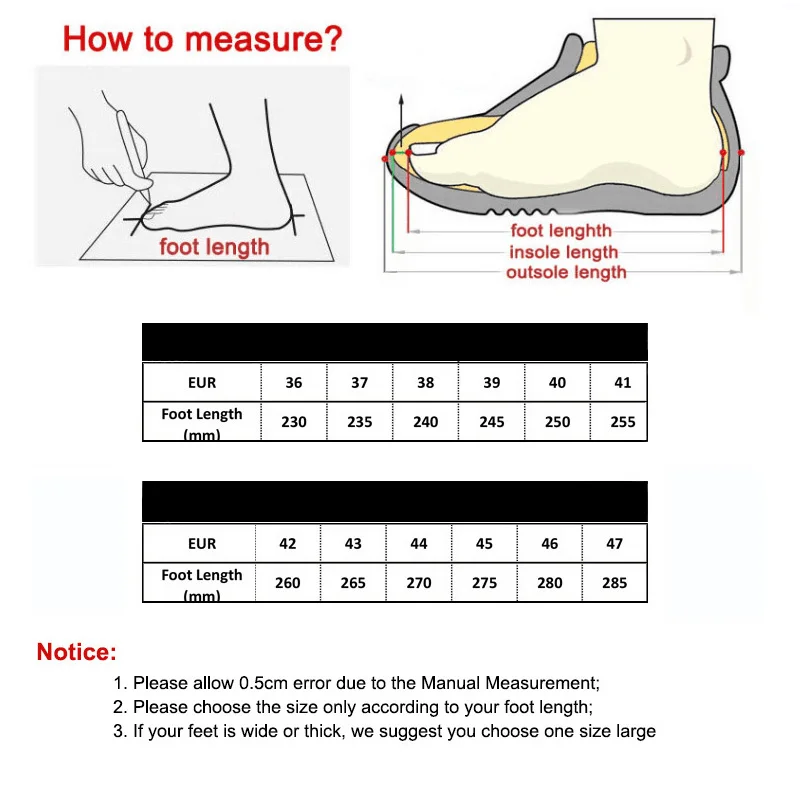 How to measure?

foot length

foot lenghth
insole length
outsole length

| EUR | 36 | 37 | 38 | 39 | 40 | 41 |
|---|---|---|---|---|---|---|
| Foot Length (mm) | 230 | 235 | 240 | 245 | 250 | 255 |

| EUR | 42 | 43 | 44 | 45 | 46 | 47 |
|---|---|---|---|---|---|---|
| Foot Length (mm) | 260 | 265 | 270 | 275 | 280 | 285 |

Notice:

1. Please allow 0.5cm error due to the Manual Measurement;
2. Please choose the size only according to your foot length;
3. If your feet is wide or thick, we suggest you choose one size large