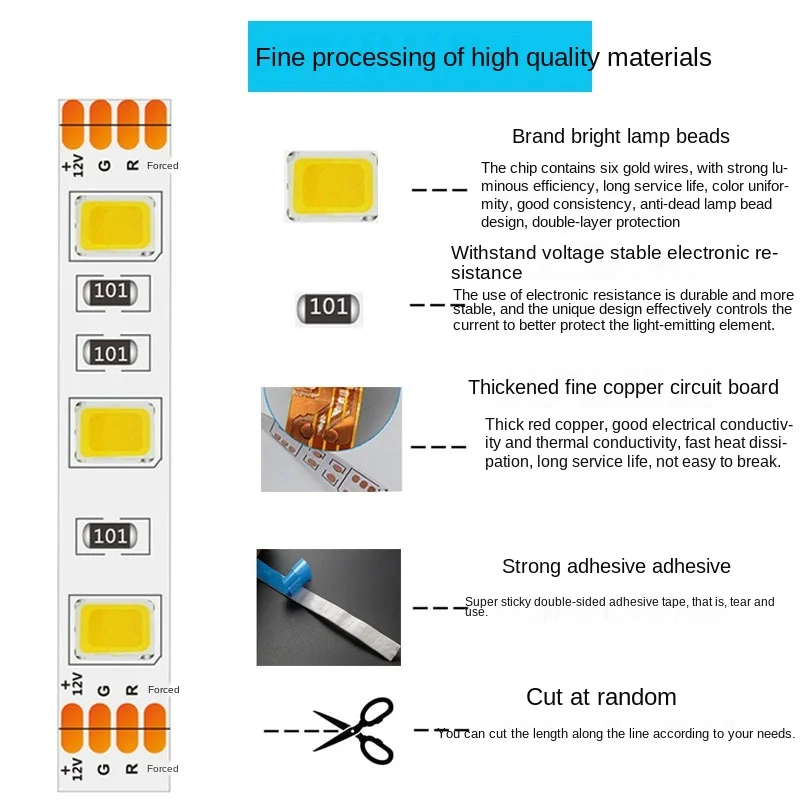 Fine processing of high quality materials

+12V G R Forced

101

101

101

+12V G R Forced

+12V G R Forced

Brand bright lamp beads

The chip contains six gold wires, with strong luminous efficiency, long service life, color uniformity, good consistency, anti-dead lamp bead design, double-layer protection

Withstand voltage stable electronic resistance

101

The use of electronic resistance is durable and more stable, and the unique design effectively controls the current to better protect the light-emitting element.

Thickened fine copper circuit board

Thick red copper, good electrical conductivity and thermal conductivity, fast heat dissipation, long service life, not easy to break.

Strong adhesive adhesive

Super sticky double-sided adhesive tape, that is, tear and use.

Cut at random

You can cut the length along the line according to your needs.