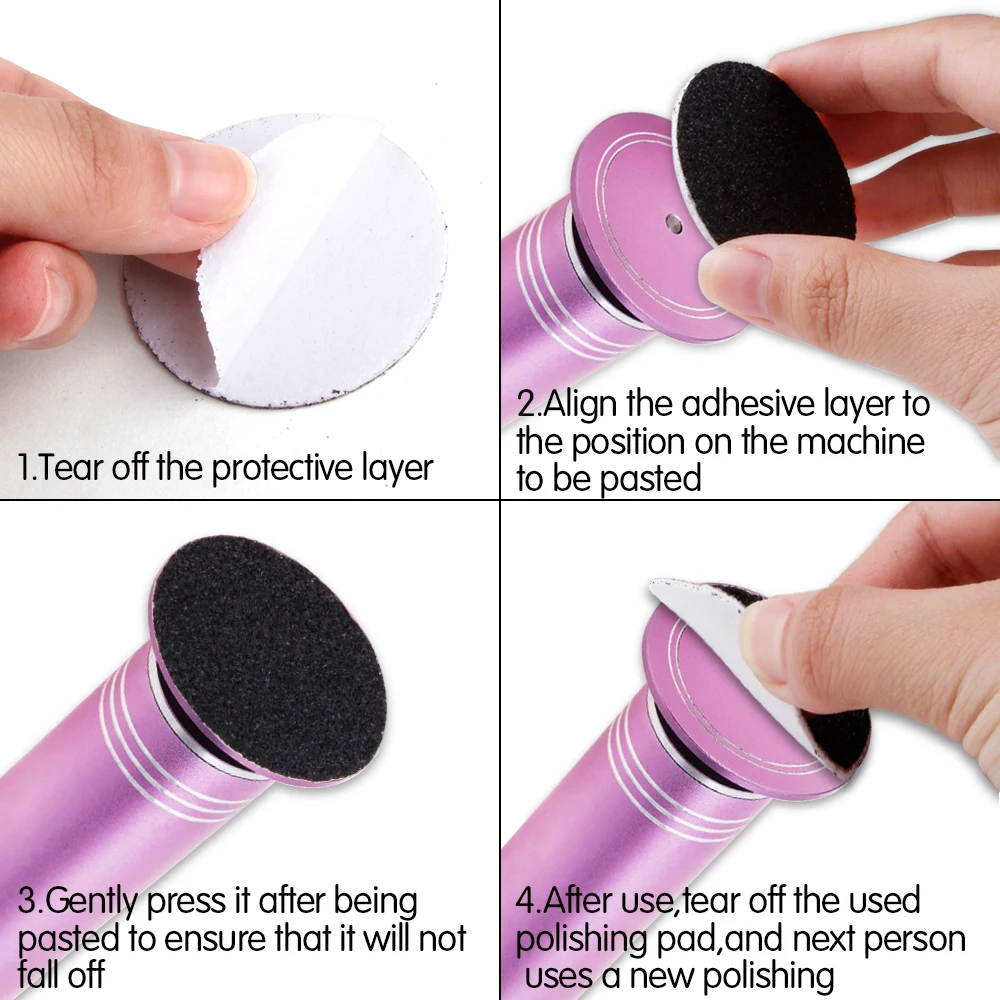 1.Tear off the protective layer

2.Align the adhesive layer to the position on the machine to be pasted

3.Gently press it after being pasted to ensure that it will not fall off

4.After use,tear off the used polishing pad,and next person uses a new polishing