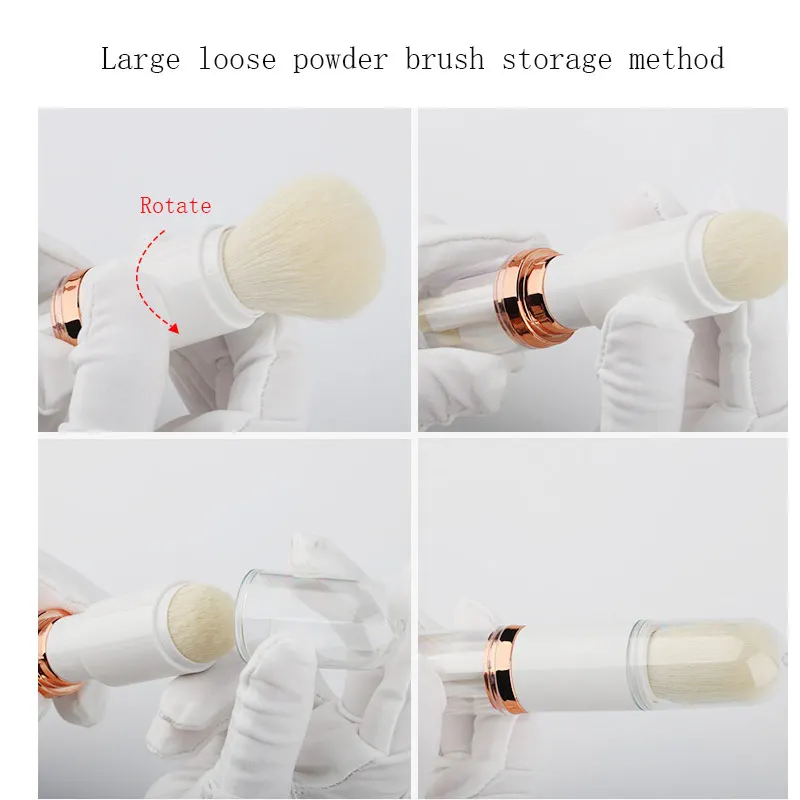 Large loose powder brush storage method

Rotate