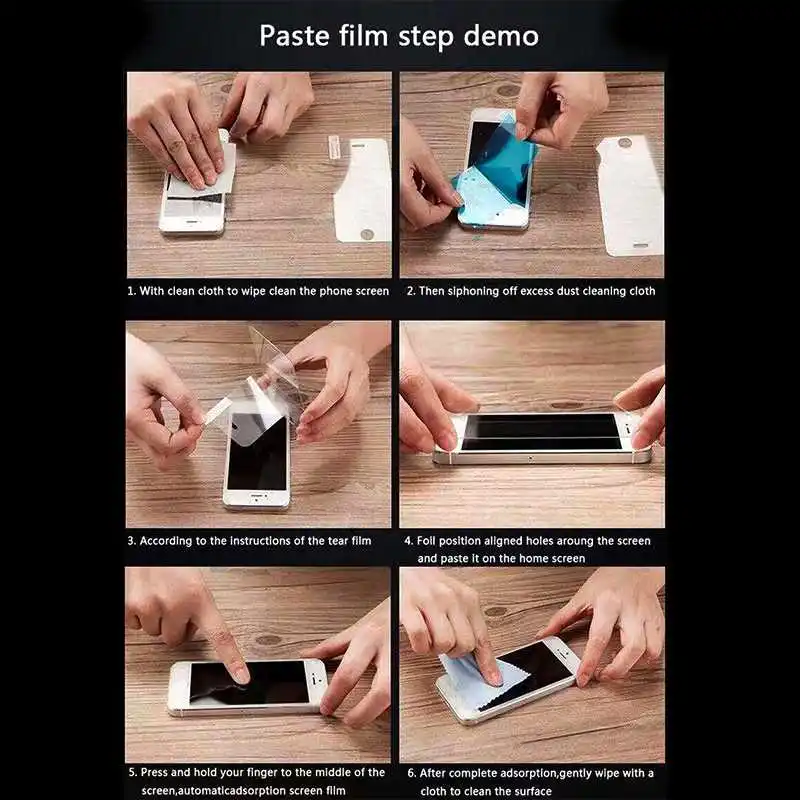 Paste film step demo

1. With clean cloth to wipe clean the phone screen

2. Then siphoning off excess dust cleaning cloth

3. According to the instructions of the tear film

4. Foil position aligned holes aroung the screen and paste it on the home screen

5. Press and hold your finger to the middle of the screen,automaticadsorption screen film

6. After complete adsorption,gently wipe with a cloth to clean the surface