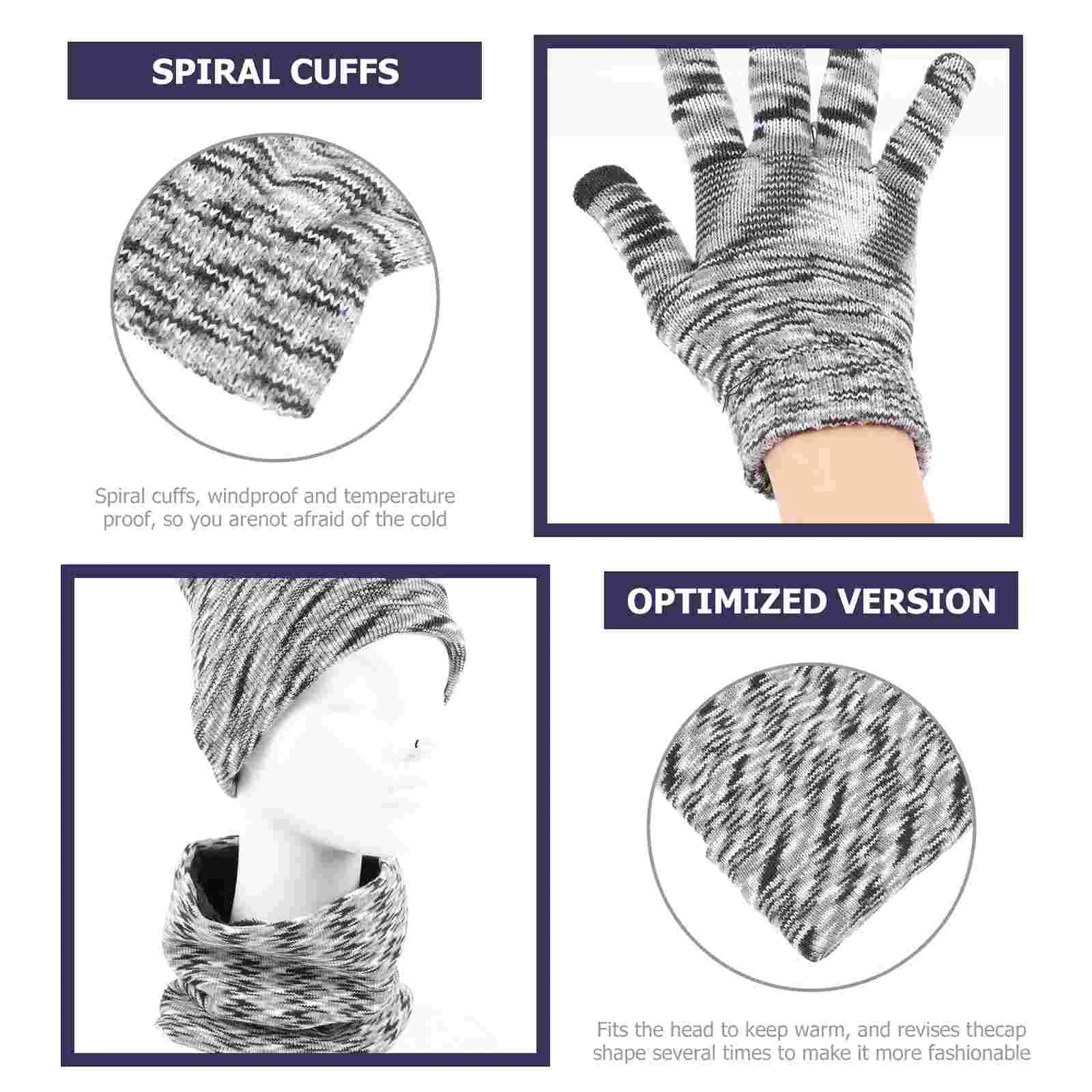 SPIRAL CUFFS

Spiral cuffs, windproof and temperature proof, so you arenot afraid of the cold

OPTIMIZED VERSION

Fits the head to keep warm, and revises thecap shape several times to make it more fashionable