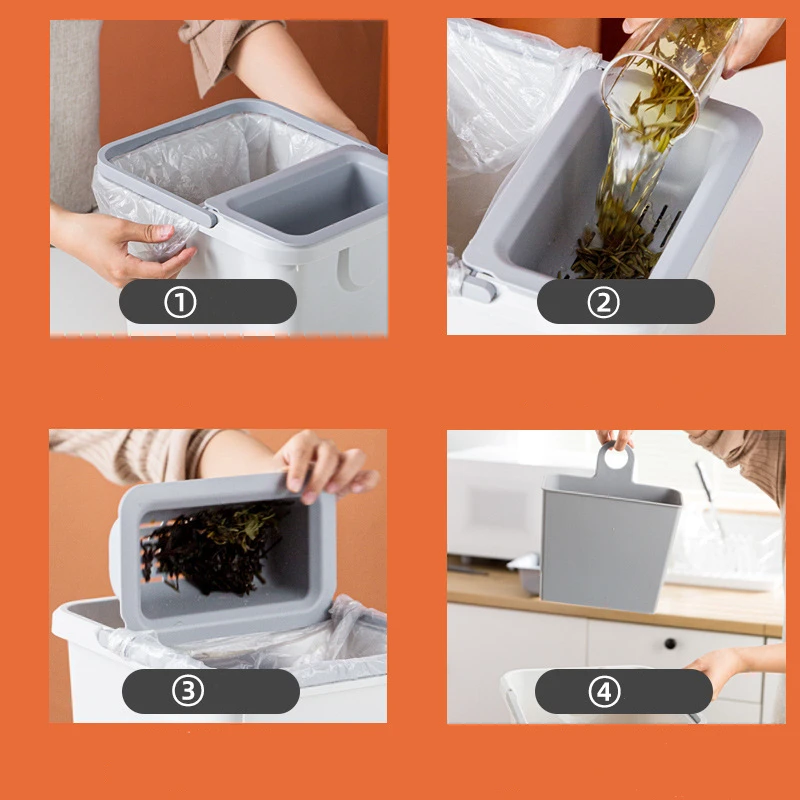 ①

②

③

④