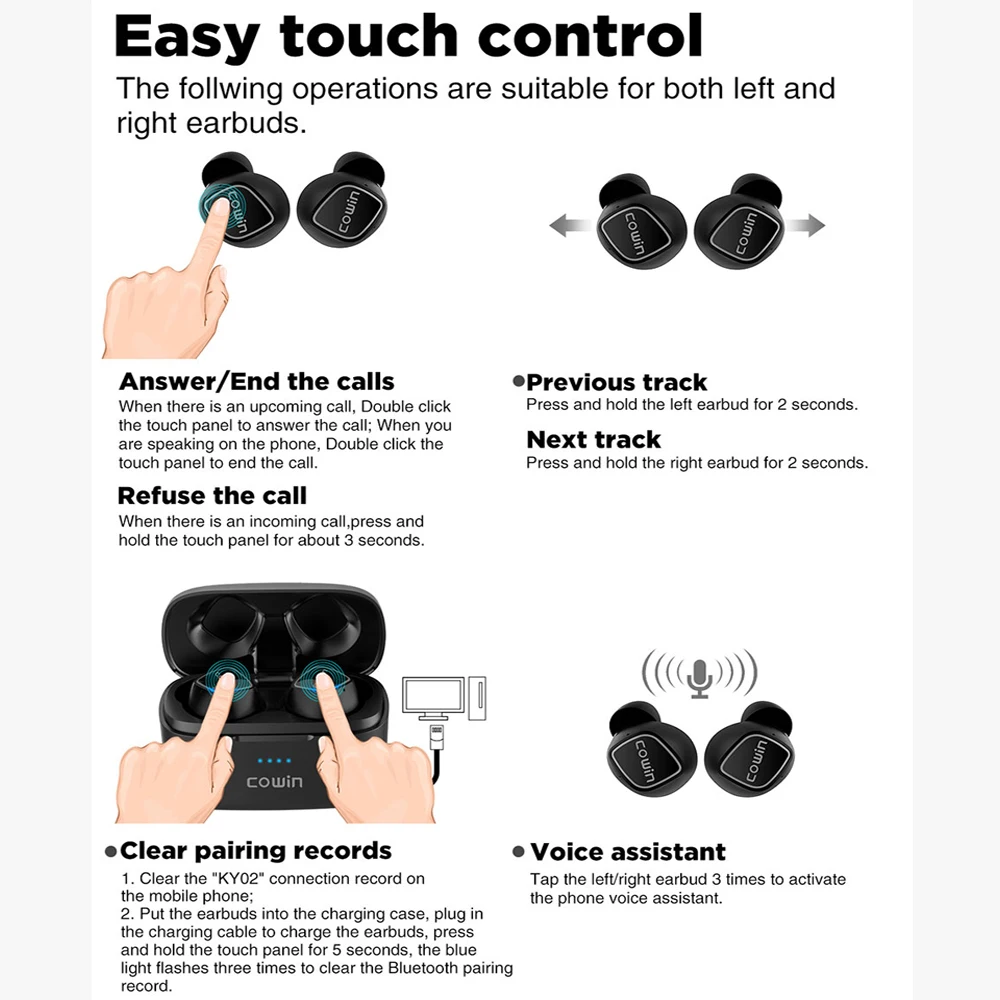 Easy touch control

The follwing operations are suitable for both left and right earbuds.

cowin cowin

cowin cowin

Answer/End the calls
When there is an upcoming call, Double click the touch panel to answer the call; When you are speaking on the phone, Double click the touch panel to end the call.

Refuse the call
When there is an incoming call,press and hold the touch panel for about 3 seconds.

Previous track
Press and hold the left earbud for 2 seconds.

Next track
Press and hold the right earbud for 2 seconds.

cowin

cowin cowin

Clear pairing records
1. Clear the "KY02" connection record on the mobile phone;
2. Put the earbuds into the charging case, plug in the charging cable to charge the earbuds, press and hold the touch panel for 5 seconds, the blue light flashes three times to clear the Bluetooth pairing record.

Voice assistant
Tap the left/right earbud 3 times to activate the phone voice assistant.