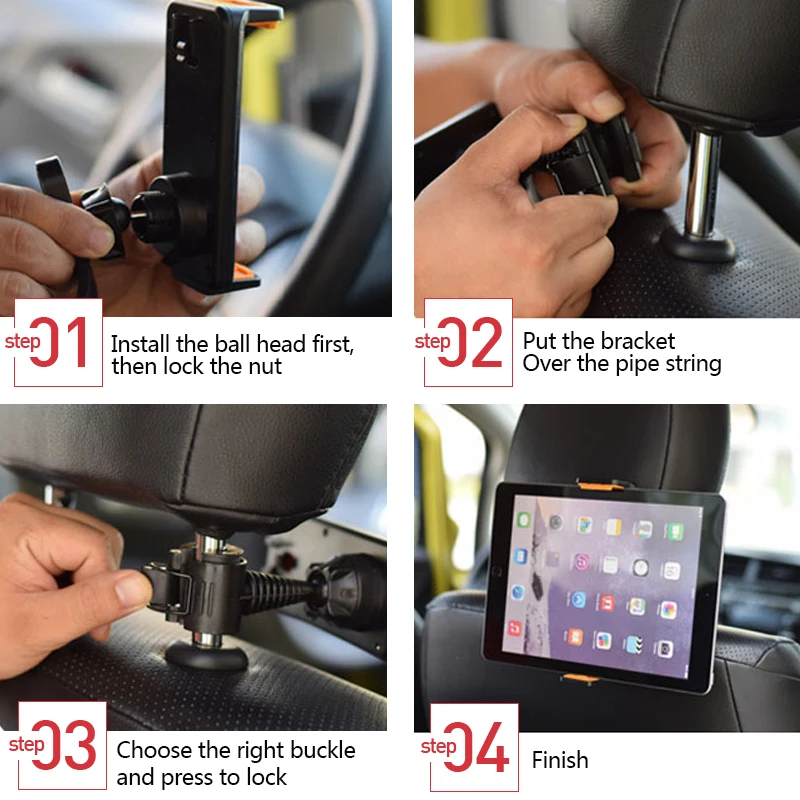 step 01 Install the ball head first, then lock the nut

step 02 Put the bracket Over the pipe string

step 03 Choose the right buckle and press to lock

step 04 Finish