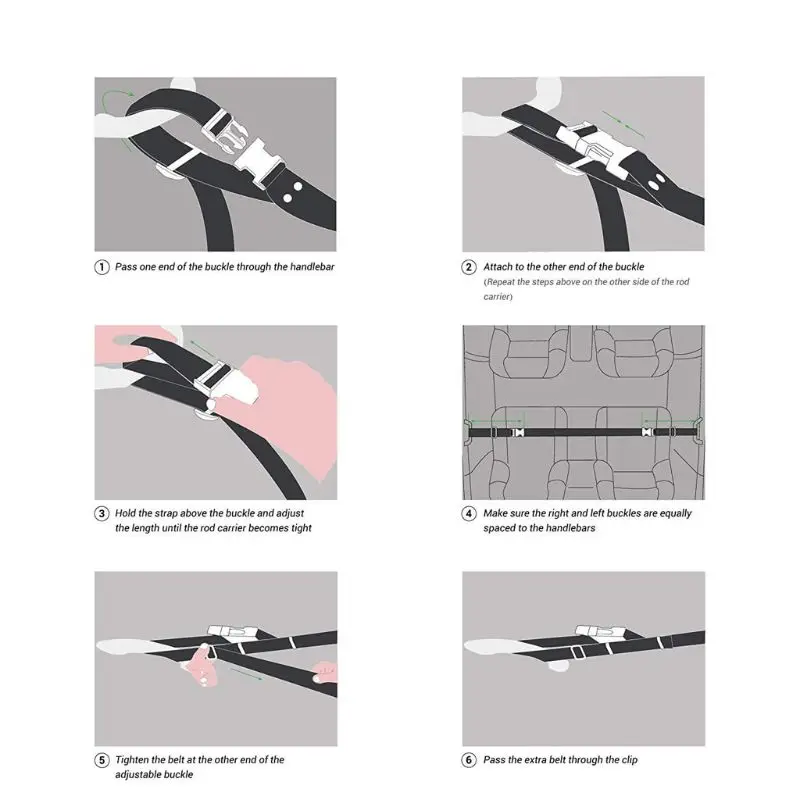 1 Pass one end of the buckle through the handlebar

2 Attach to the other end of the buckle
(Repeat the steps above on the other side of the rod carrier)

3 Hold the strap above the buckle and adjust the length until the rod carrier becomes tight

4 Make sure the right and left buckles are equally spaced to the handlebars

5 Tighten the belt at the other end of the adjustable buckle

6 Pass the extra belt through the clip