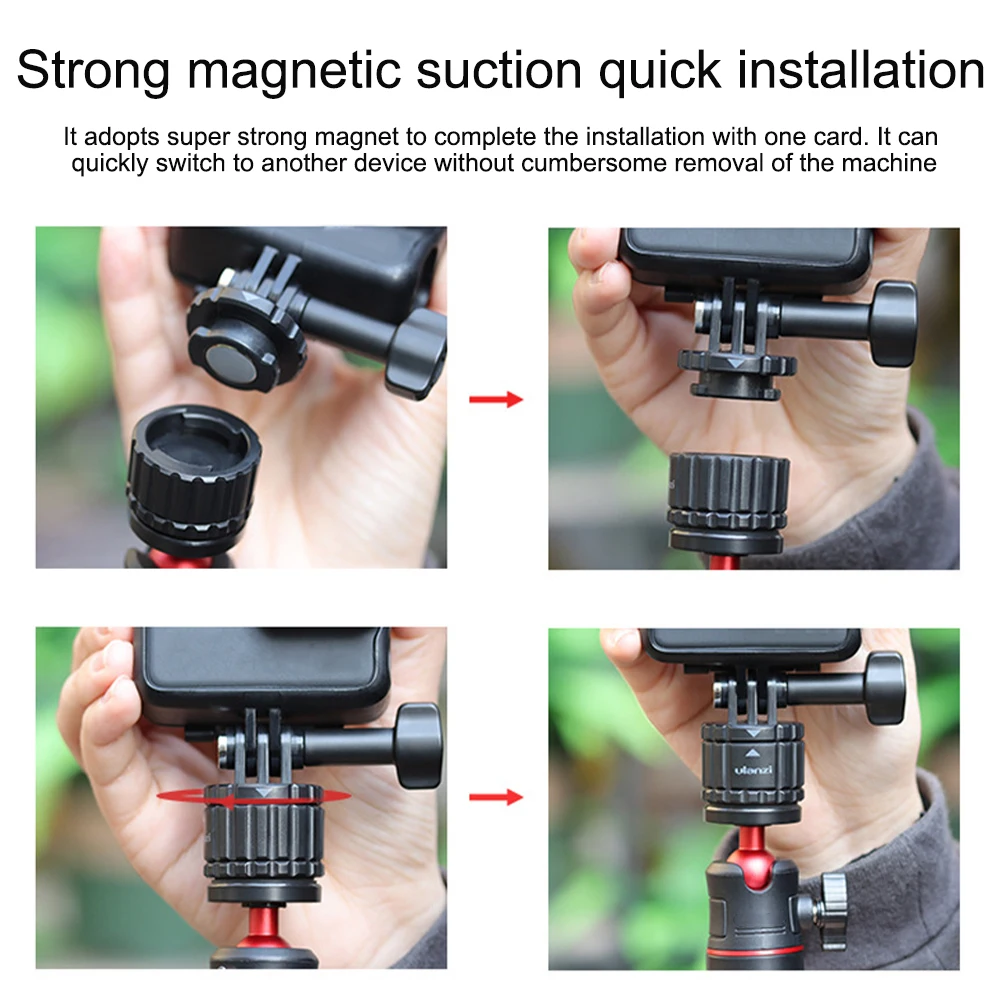 Strong magnetic suction quick installation

It adopts super strong magnet to complete the installation with one card. It can quickly switch to another device without cumbersome removal of the machine

ulanzi