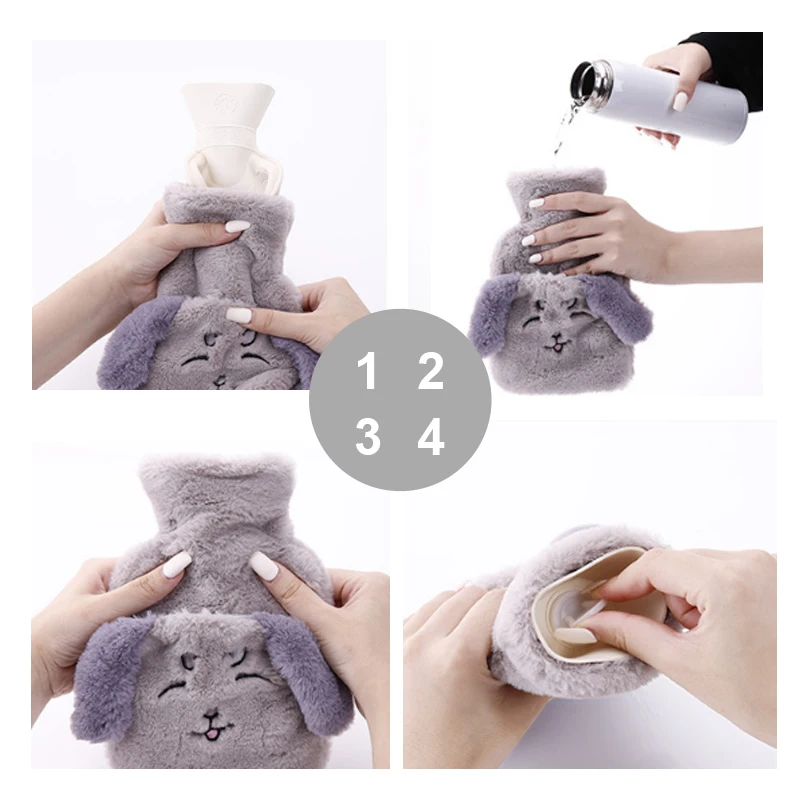 1 2
3 4