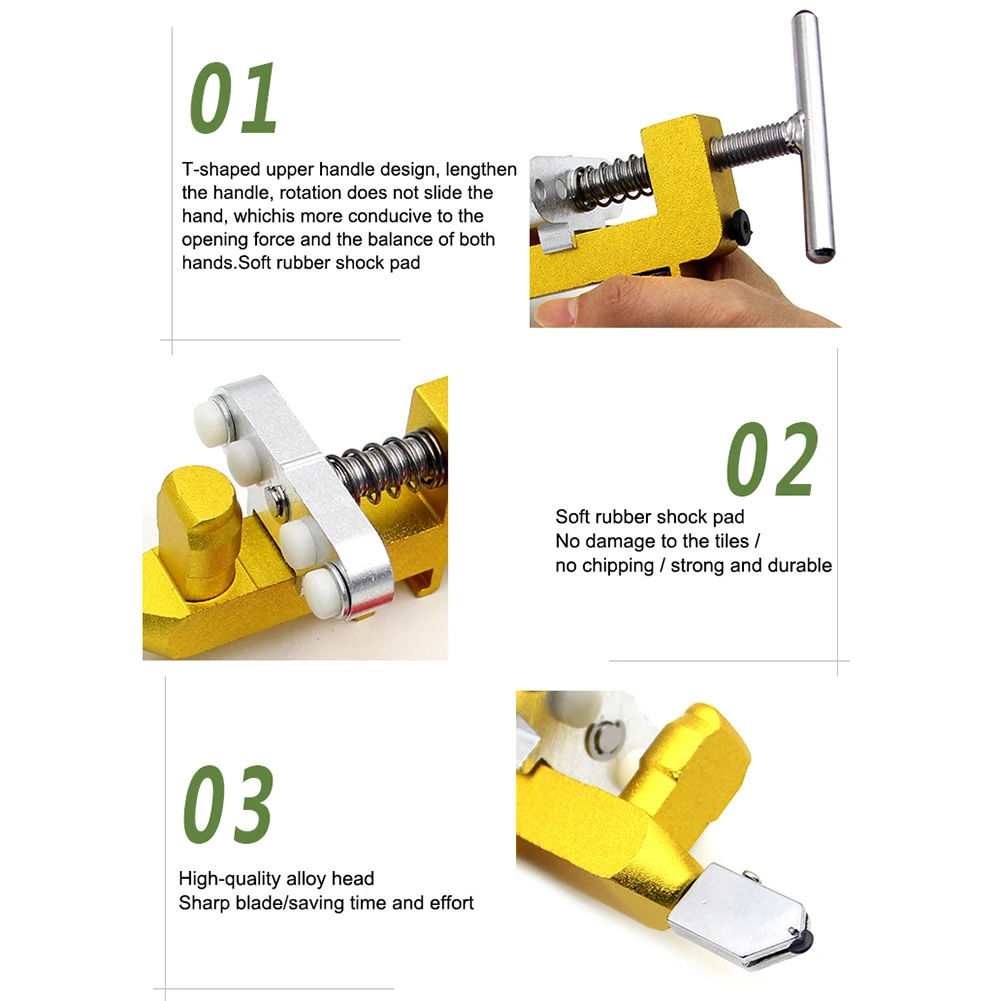 01

T-shaped upper handle design, lengthen the handle, rotation does not slide the hand, whichis more conducive to the opening force and the balance of both hands.Soft rubber shock pad

02

Soft rubber shock pad
No damage to the tiles /
no chipping / strong and durable

03

High-quality alloy head
Sharp blade/saving time and effort