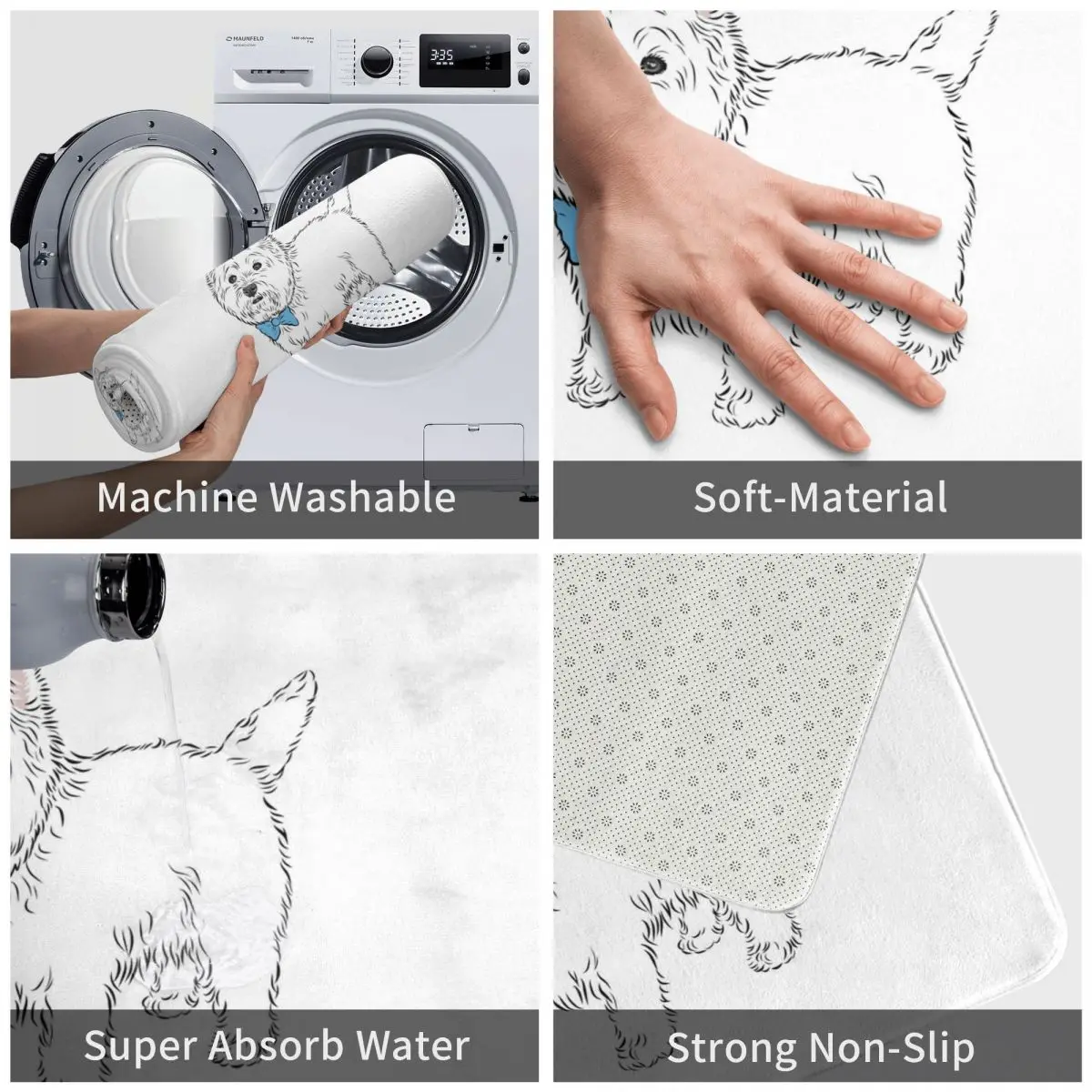 MAUNFELD

3:35

Machine Washable

Soft-Material

Super Absorb Water

Strong Non-Slip