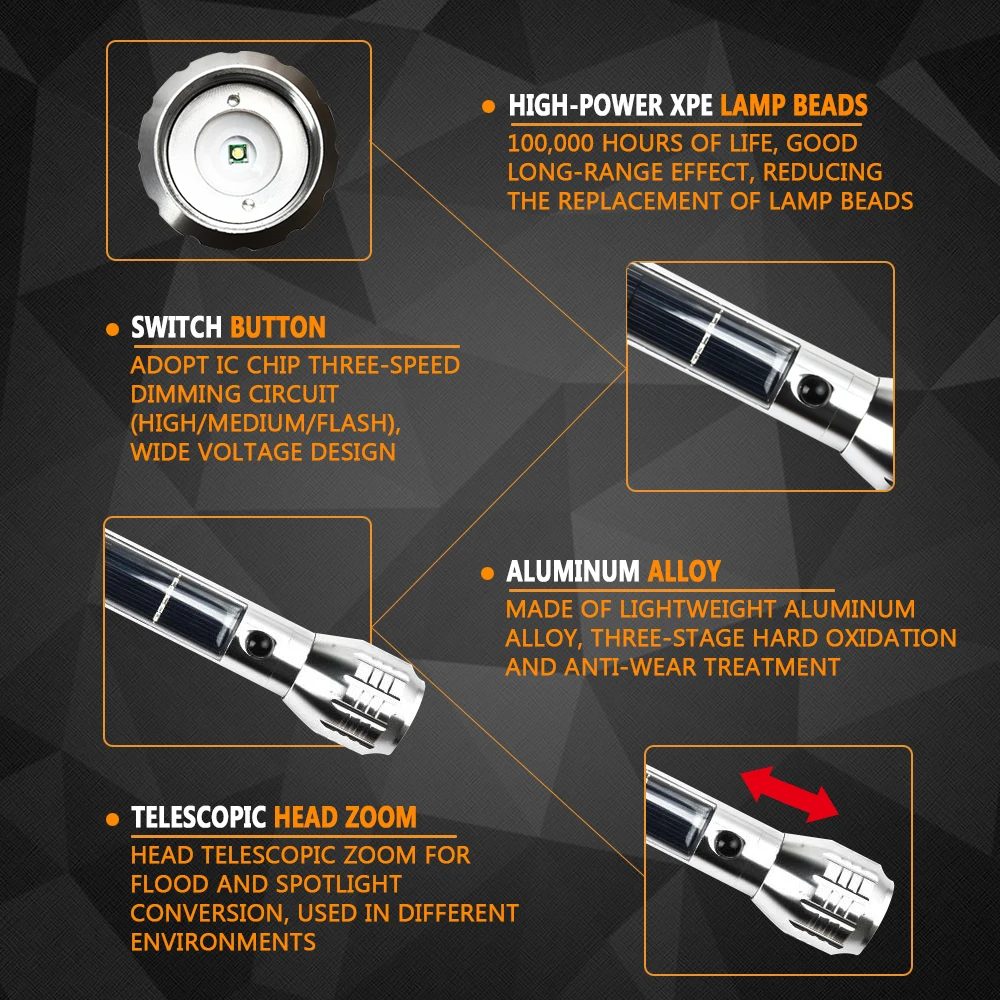 HIGH-POWER XPE LAMP BEADS

100,000 HOURS OF LIFE, GOOD LONG-RANGE EFFECT, REDUCING THE REPLACEMENT OF LAMP BEADS

SWITCH BUTTON

ADOPT IC CHIP THREE-SPEED DIMMING CIRCUIT (HIGH/MEDIUM/FLASH), WIDE VOLTAGE DESIGN

ALUMINUM ALLOY

MADE OF LIGHTWEIGHT ALUMINUM ALLOY, THREE-STAGE HARD OXIDATION AND ANTI-WEAR TREATMENT

TELESCOPIC HEAD ZOOM

HEAD TELESCOPIC ZOOM FOR FLOOD AND SPOTLIGHT CONVERSION, USED IN DIFFERENT ENVIRONMENTS