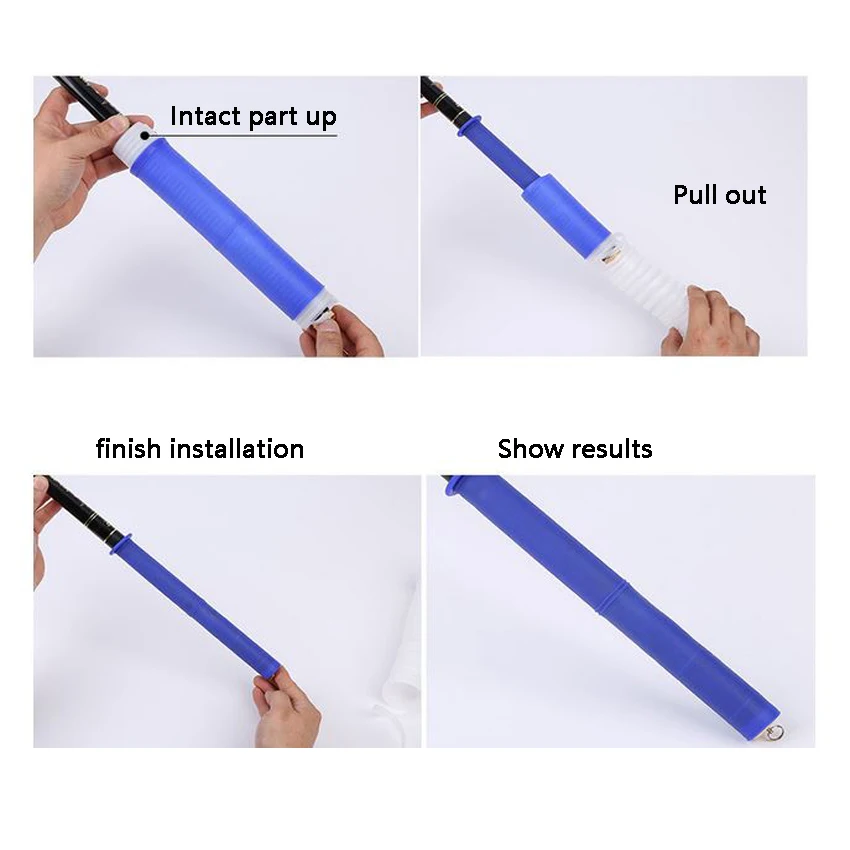 Intact part up

Pull out

finish installation

Show results