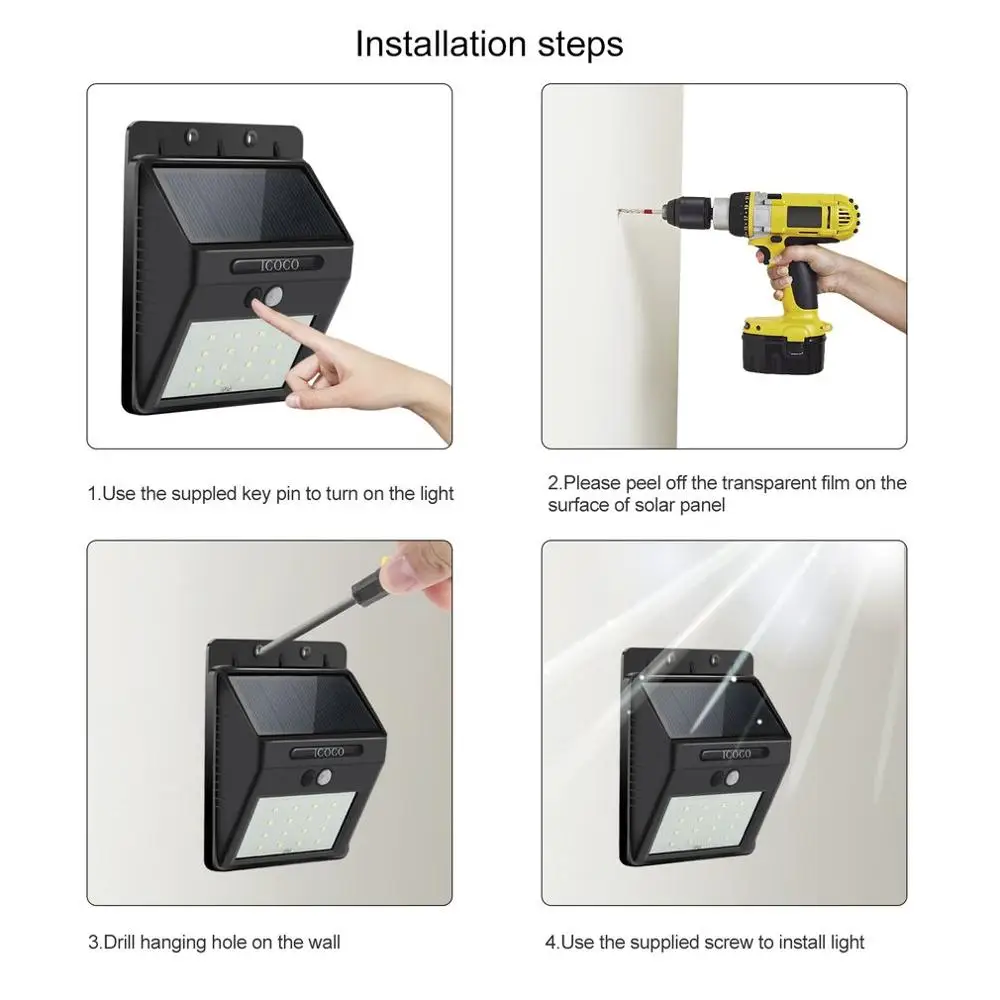 Installation steps

ICOCO

1.Use the suppled key pin to turn on the light

2.Please peel off the transparent film on the surface of solar panel

ICOCO

3.Drill hanging hole on the wall

ICOCO

4.Use the supplied screw to install light