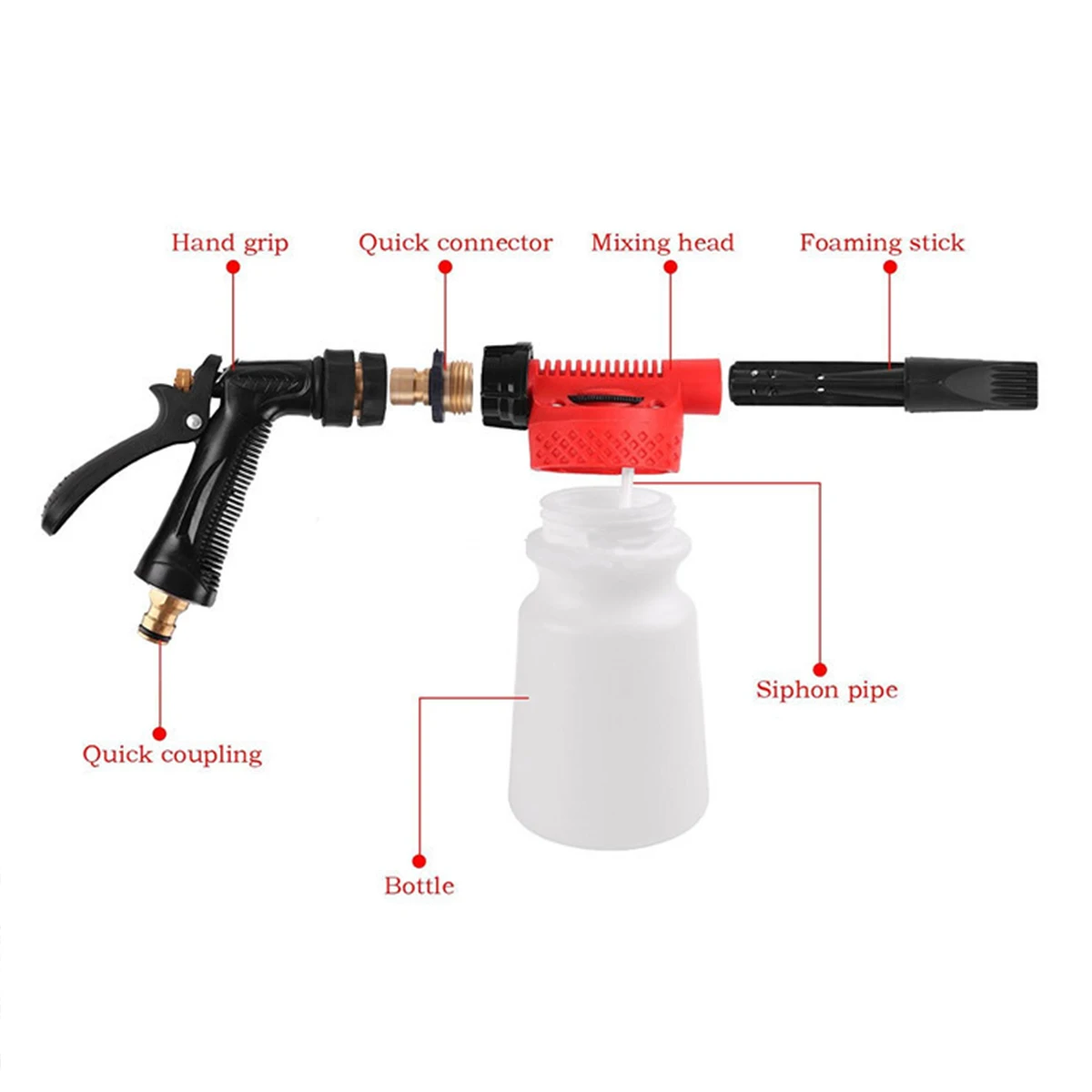 Hand grip
Quick connector
Mixing head
Foaming stick
Siphon pipe
Quick coupling
Bottle