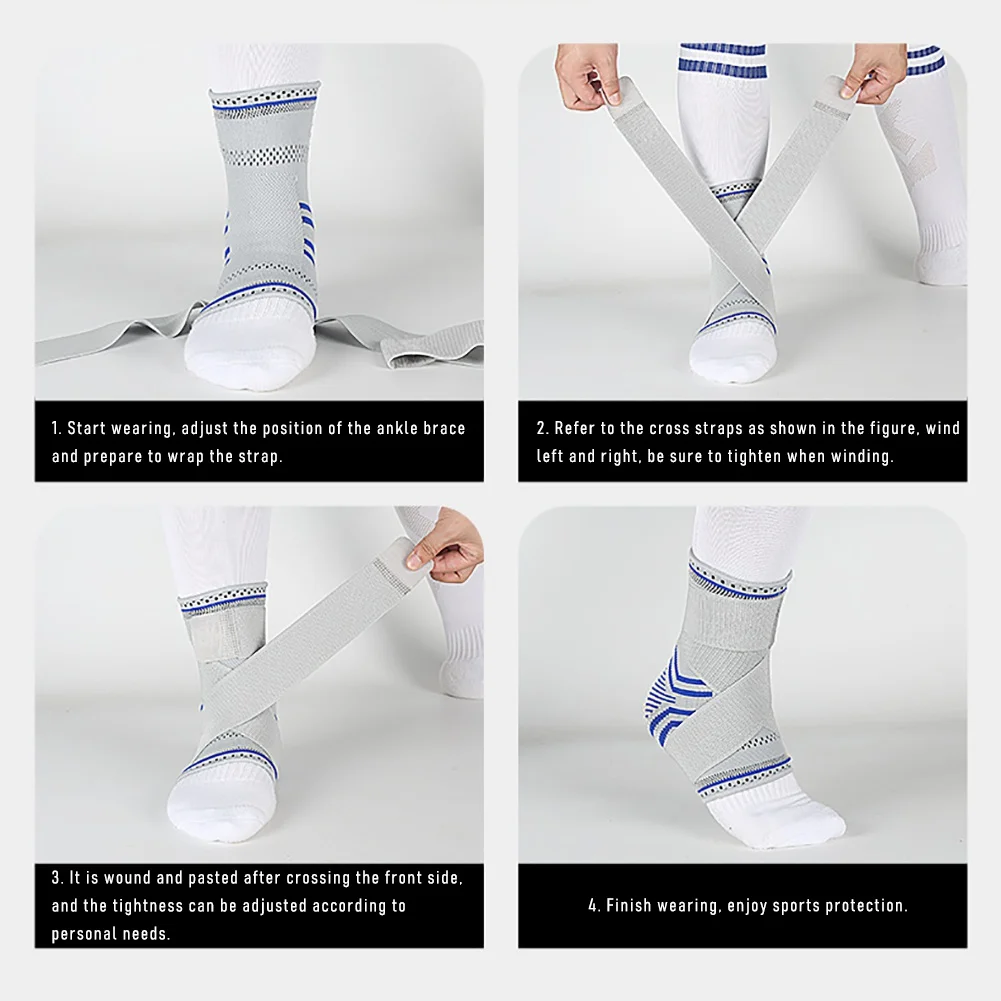 1. Start wearing, adjust the position of the ankle brace and prepare to wrap the strap.

2. Refer to the cross straps as shown in the figure, wind left and right, be sure to tighten when winding.

3. It is wound and pasted after crossing the front side, and the tightness can be adjusted according to personal needs.

4. Finish wearing, enjoy sports protection.