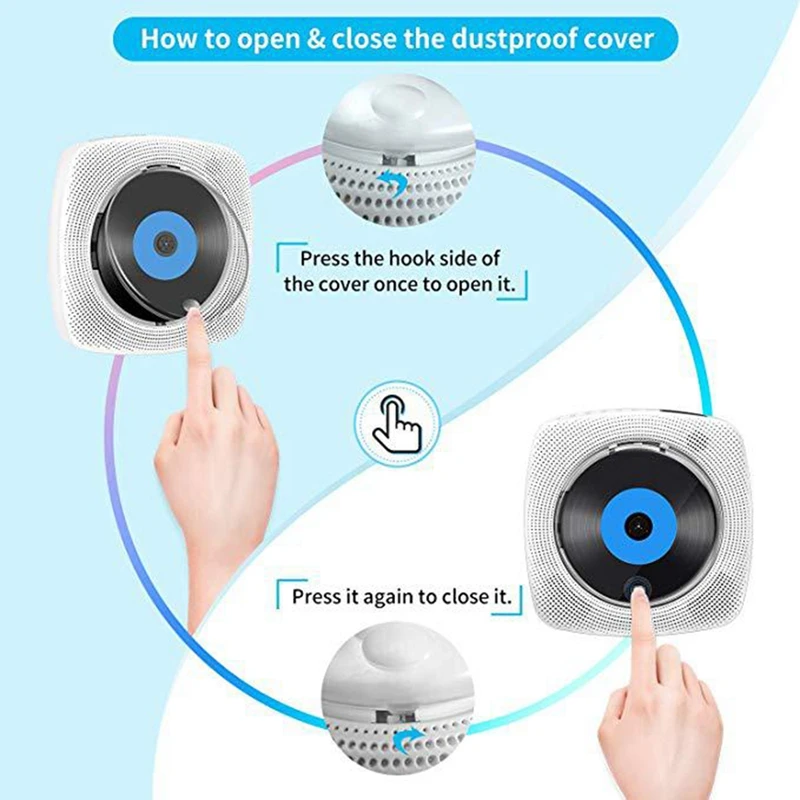 How to open & close the dustproof cover

Press the hook side of the cover once to open it.

Press it again to close it.