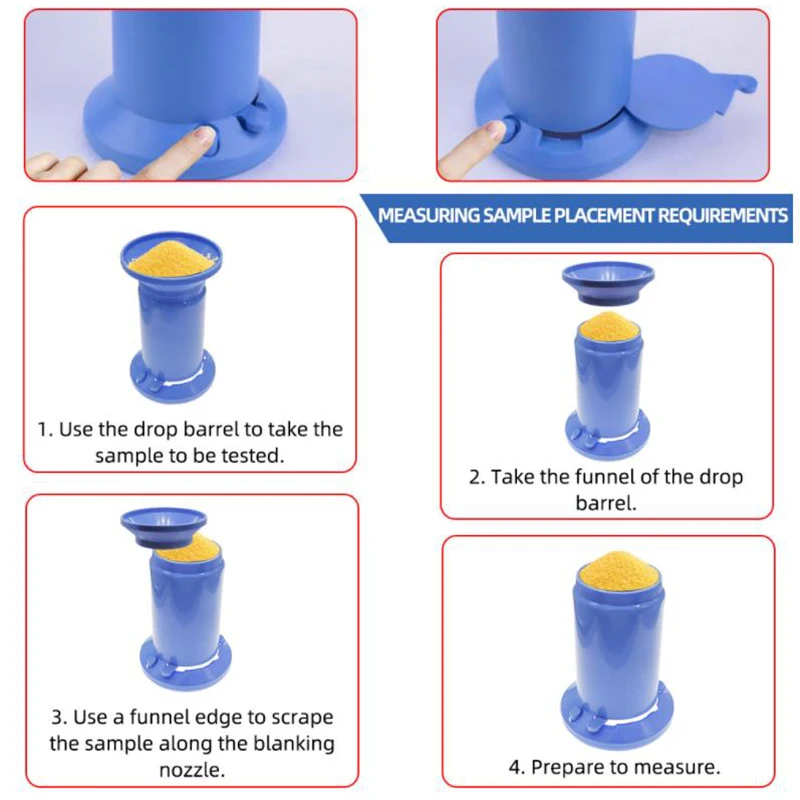 MEASURING SAMPLE PLACEMENT REQUIREMENTS

1. Use the drop barrel to take the sample to be tested.

2. Take the funnel of the drop barrel.

3. Use a funnel edge to scrape the sample along the blanking nozzle.

4. Prepare to measure.