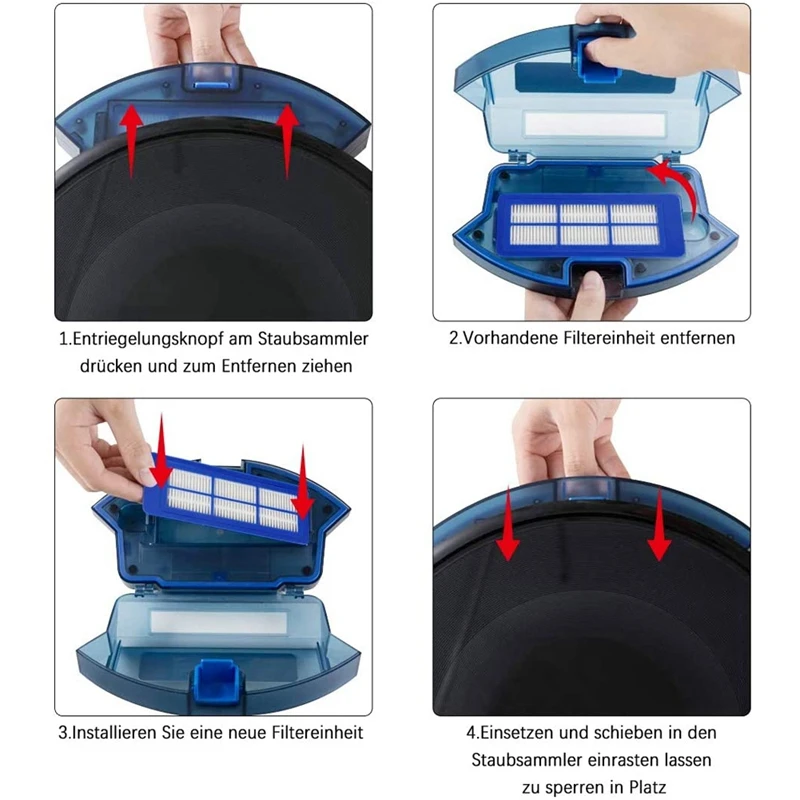 1.Entriegelungsknopf am Staubsammler drücken und zum Entfernen ziehen

2.Vorhandene Filtereinheit entfernen

3.Installieren Sie eine neue Filtereinheit

4.Einsetzen und schieben in den Staubsammler einrasten lassen zu sperren in Platz