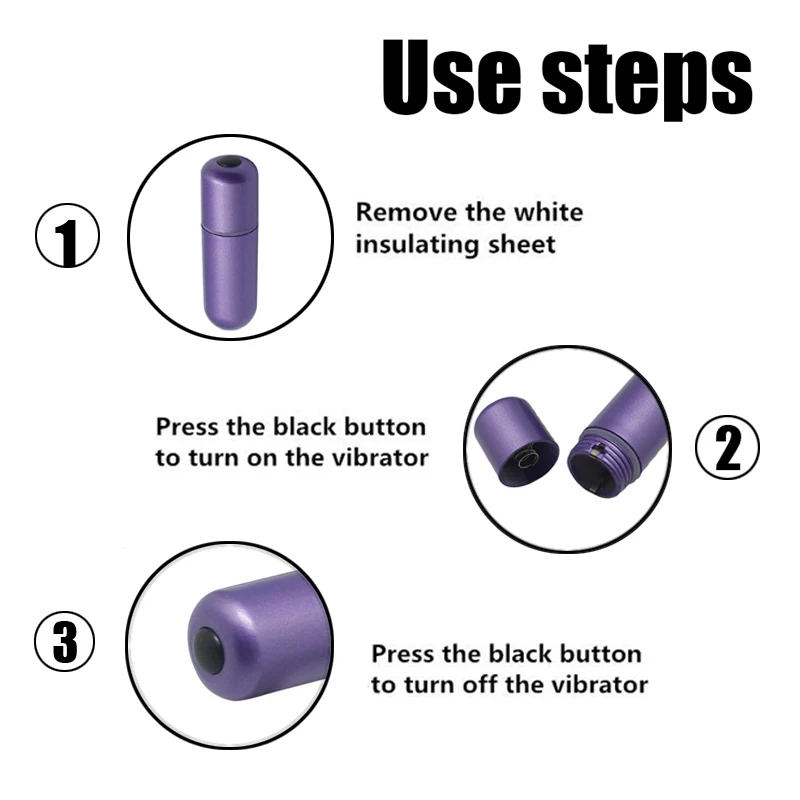 Use steps

①

Remove the white insulating sheet

Press the black button to turn on the vibrator

②

③

Press the black button to turn off the vibrator